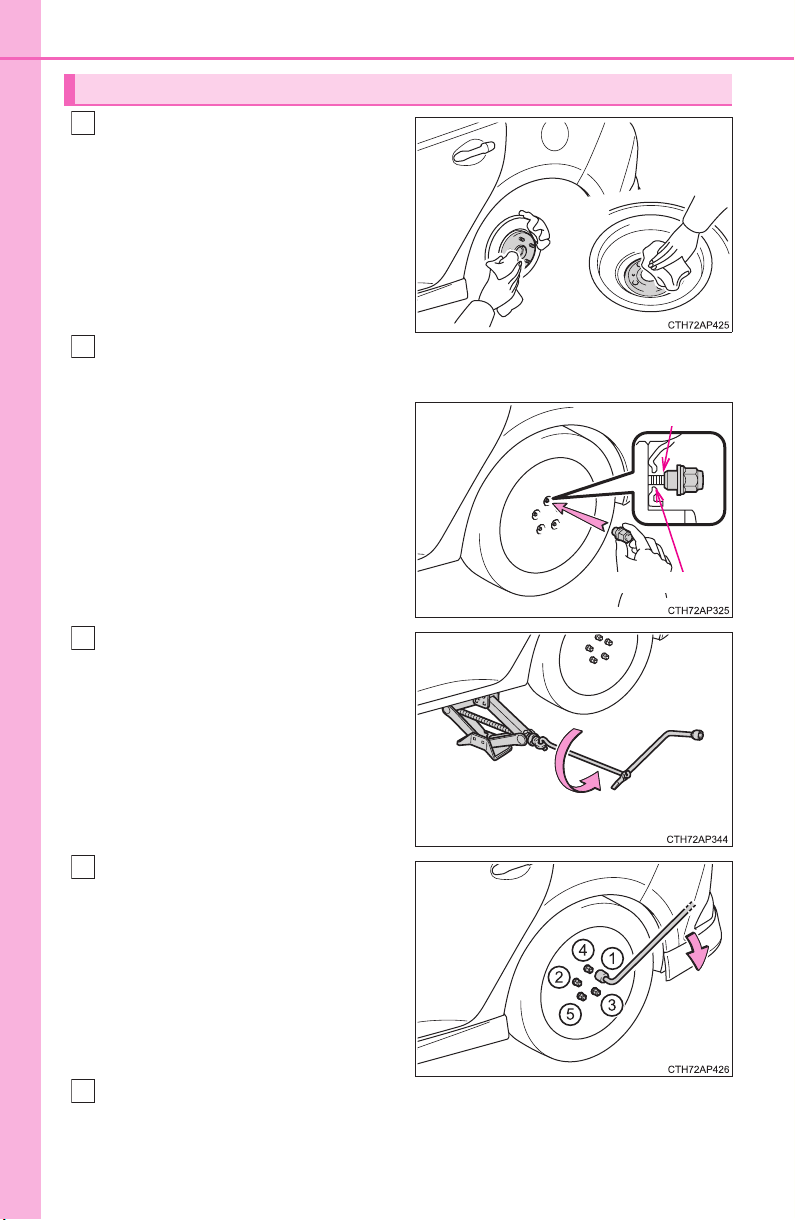 CTH72AP425

CTH72AP325

CTH72AP344

4
1
2
3
5

CTH72AP426