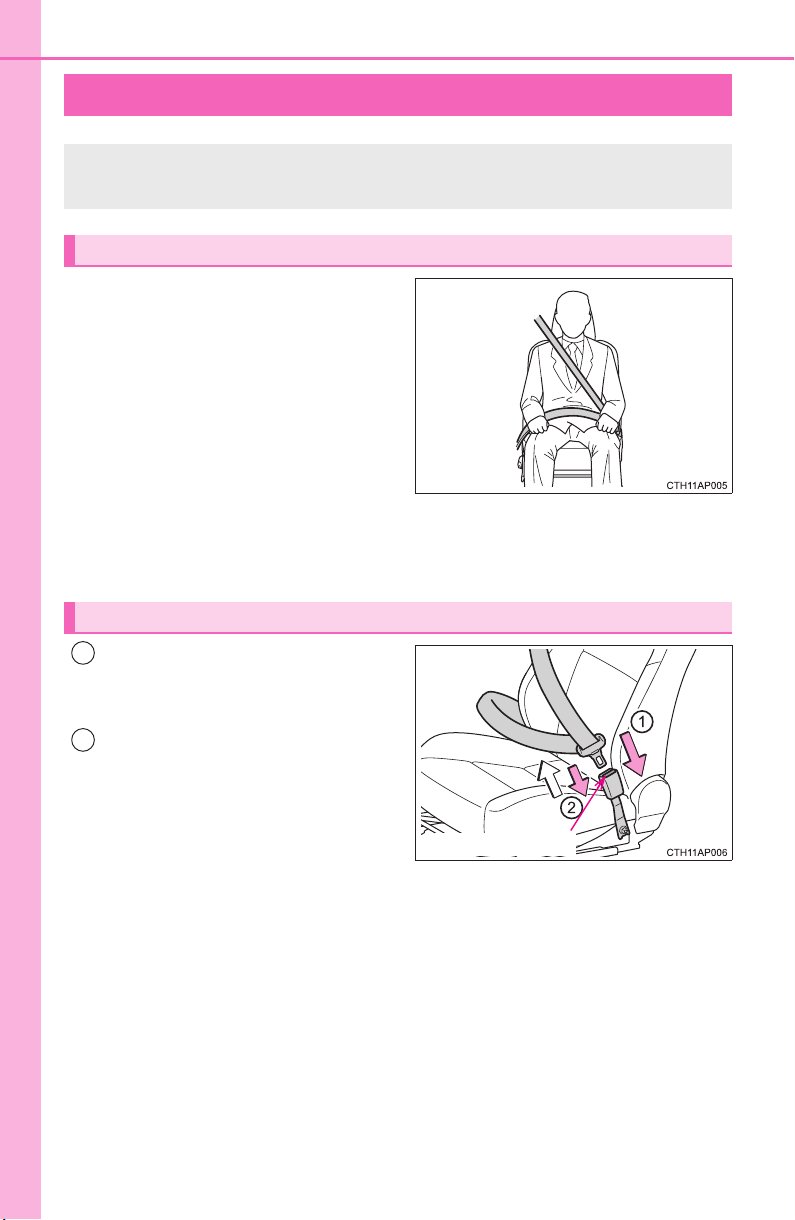 CTH11AP005

1

2

CTH11AP006