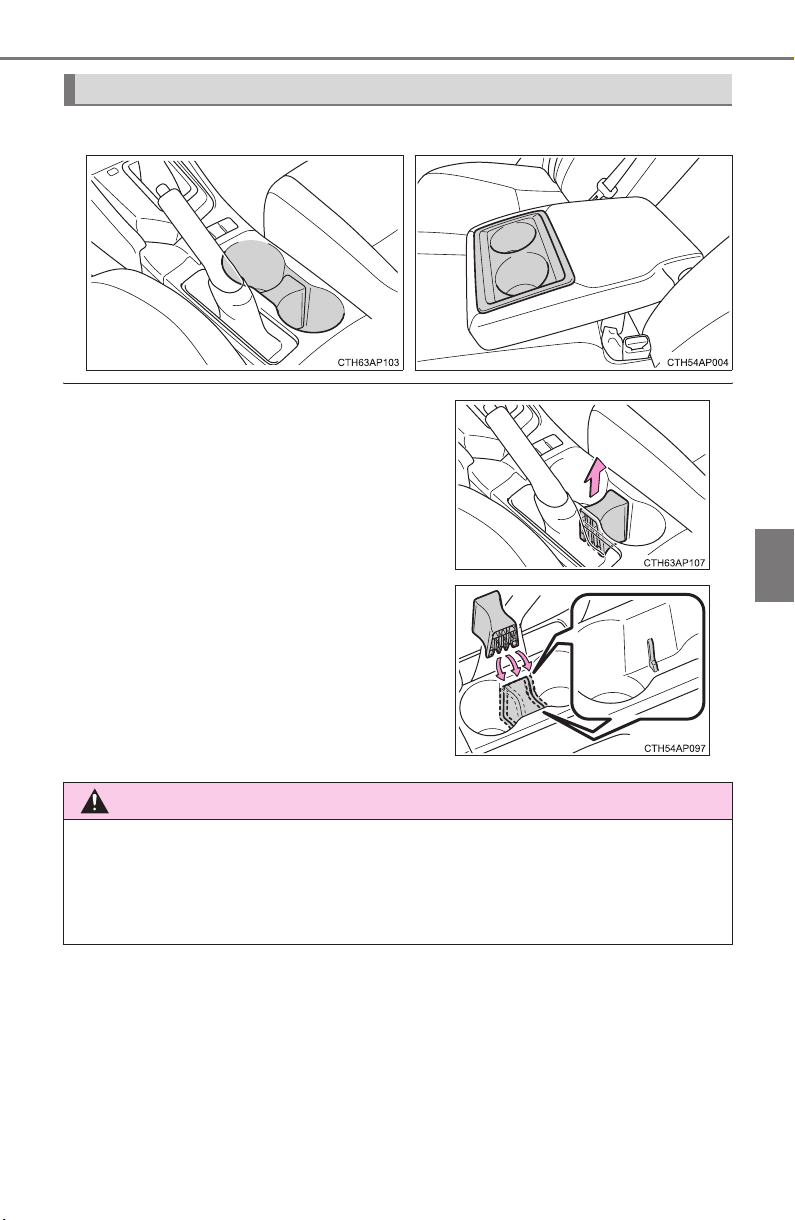 CTH63AP103

CTH54AP004

CTH63AP107

CTH54AP097