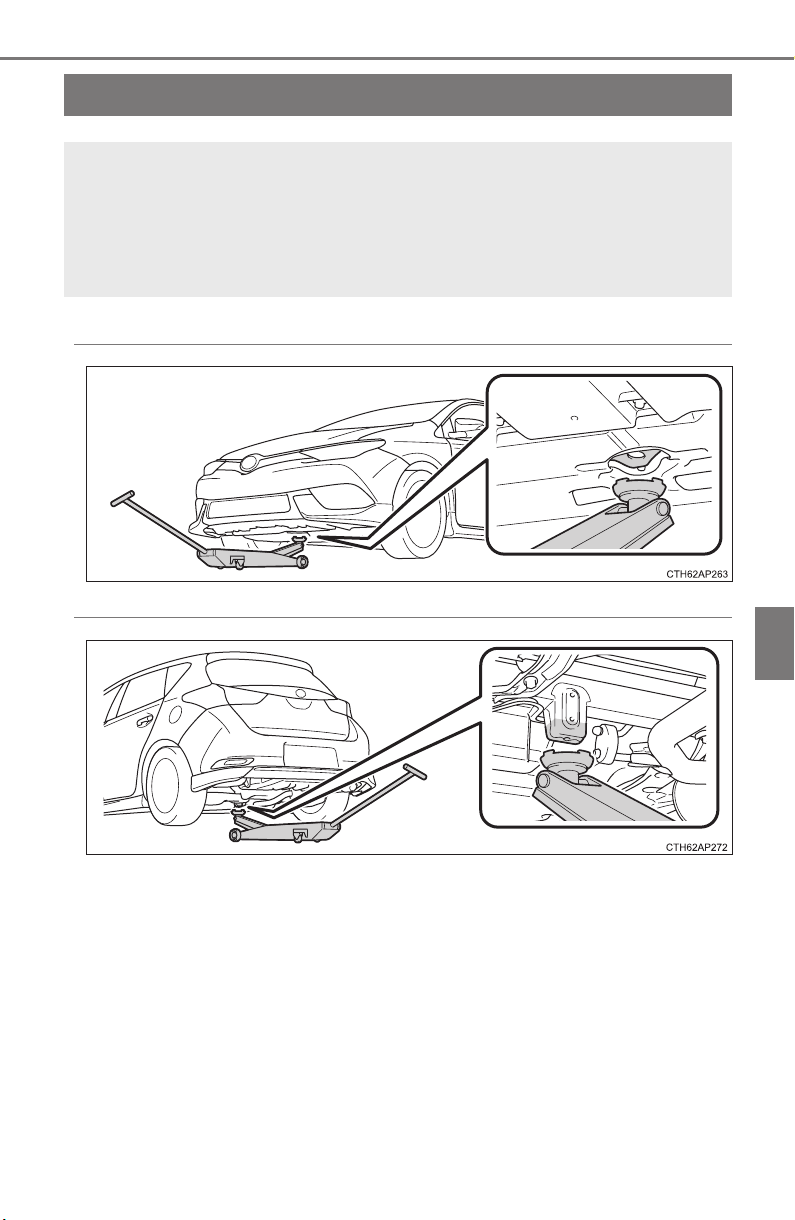 CTH62AP263

CTH62AP272