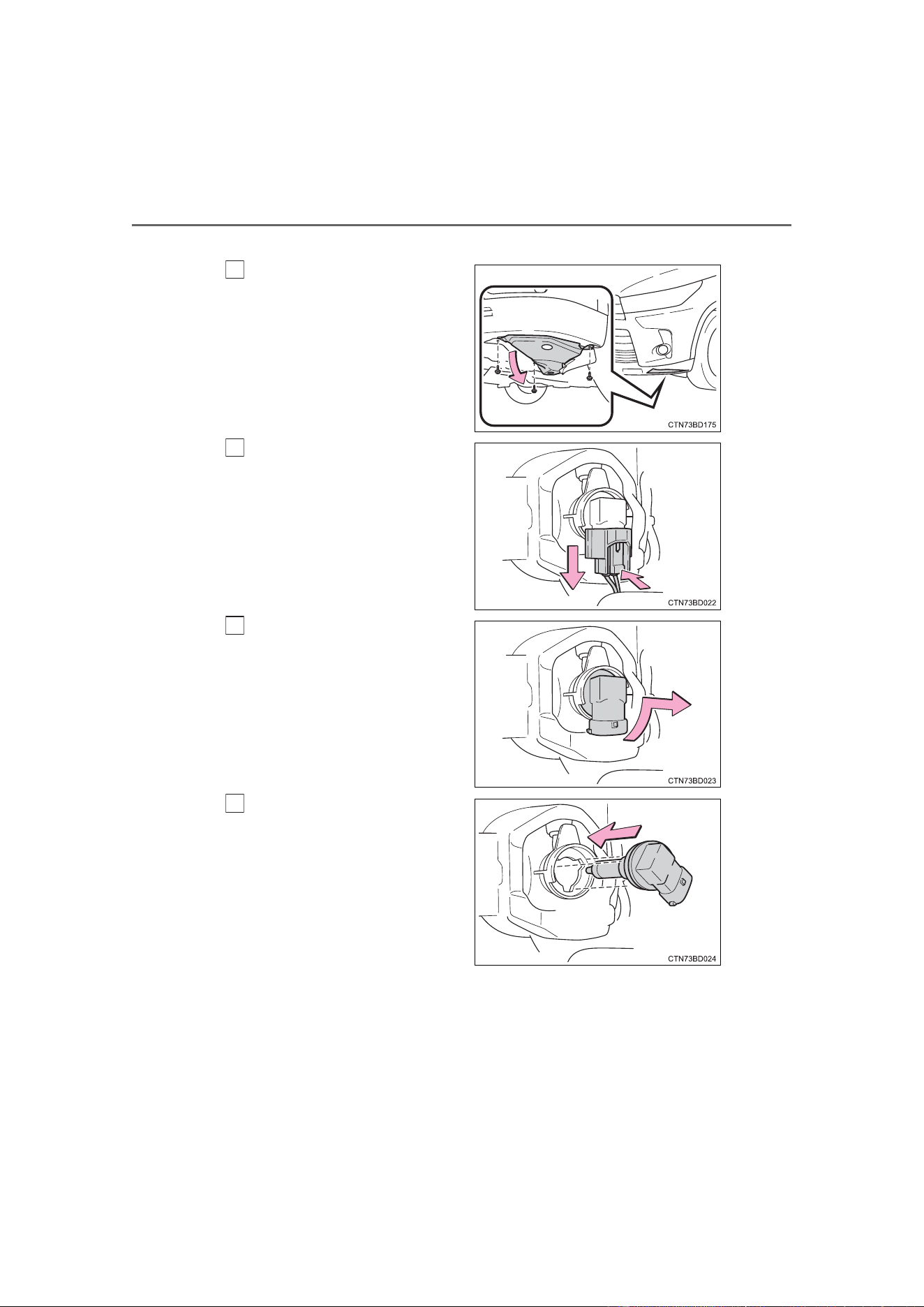 CTN73BD175

CTN73BD022

CTN73BD023

CTN73BD024