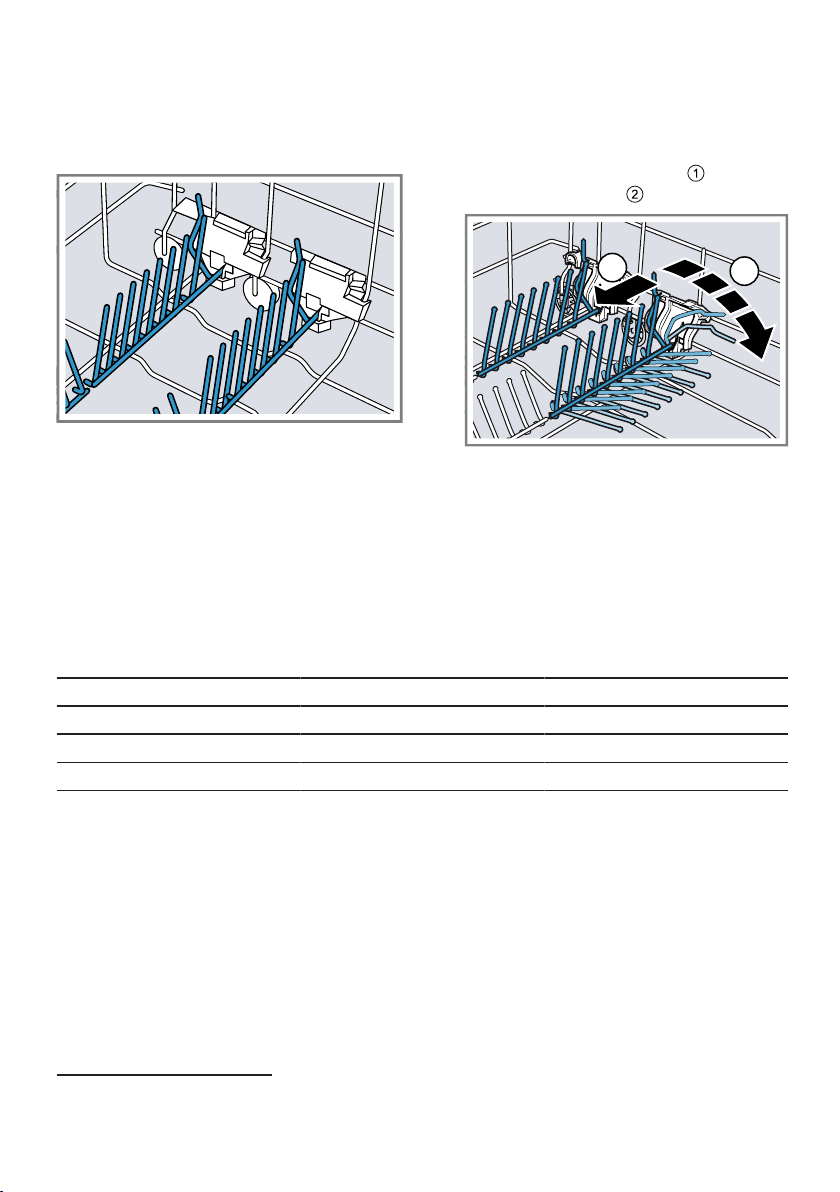 ①
②