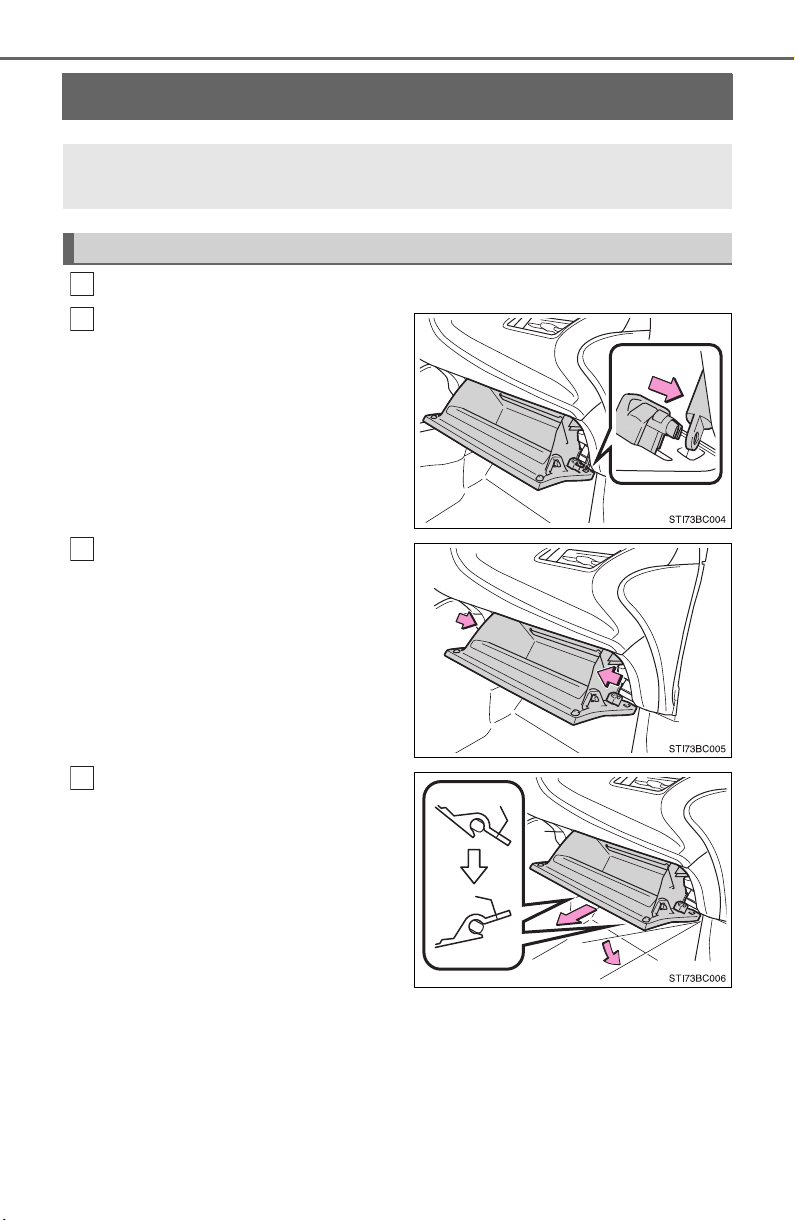 STI73BC004

STI73BC005

STI73BC006