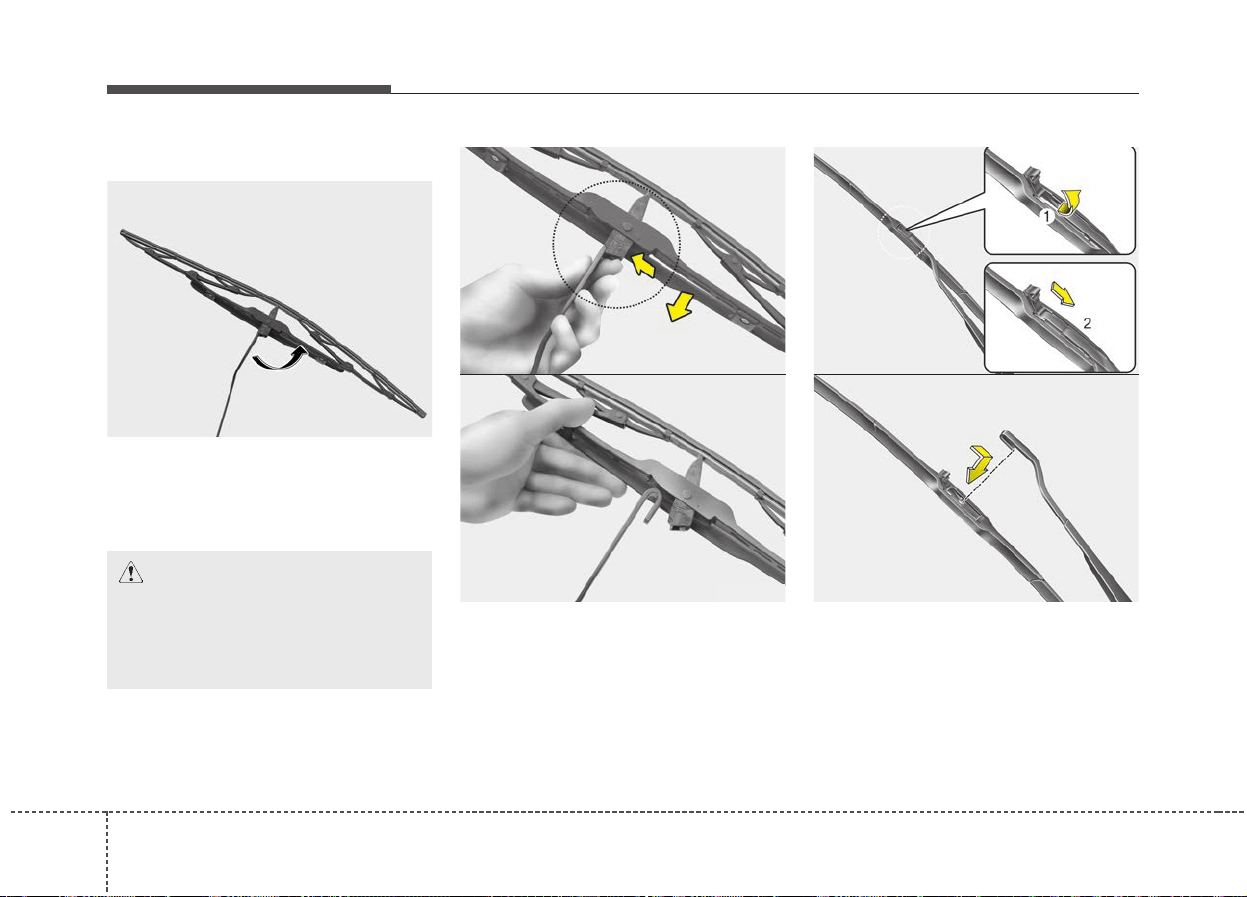 1

2