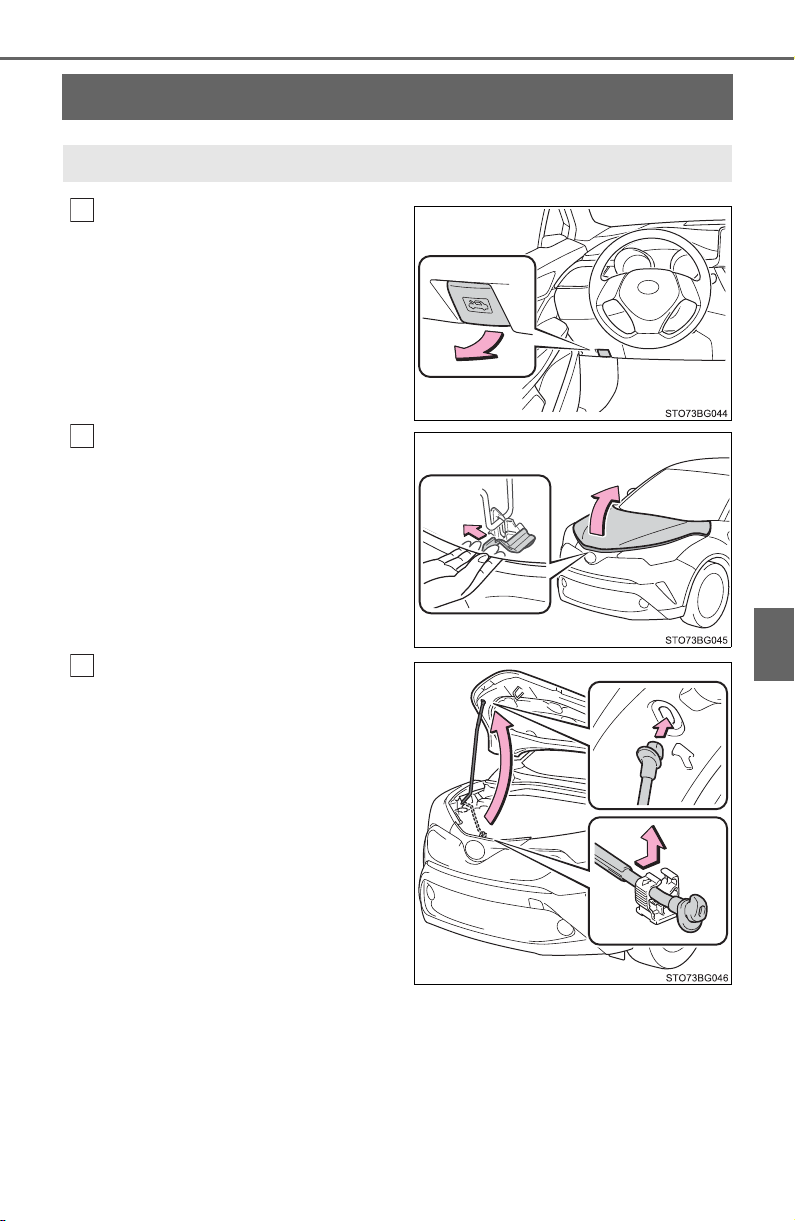 STO73BG044

STO73BG045

STO73BG046