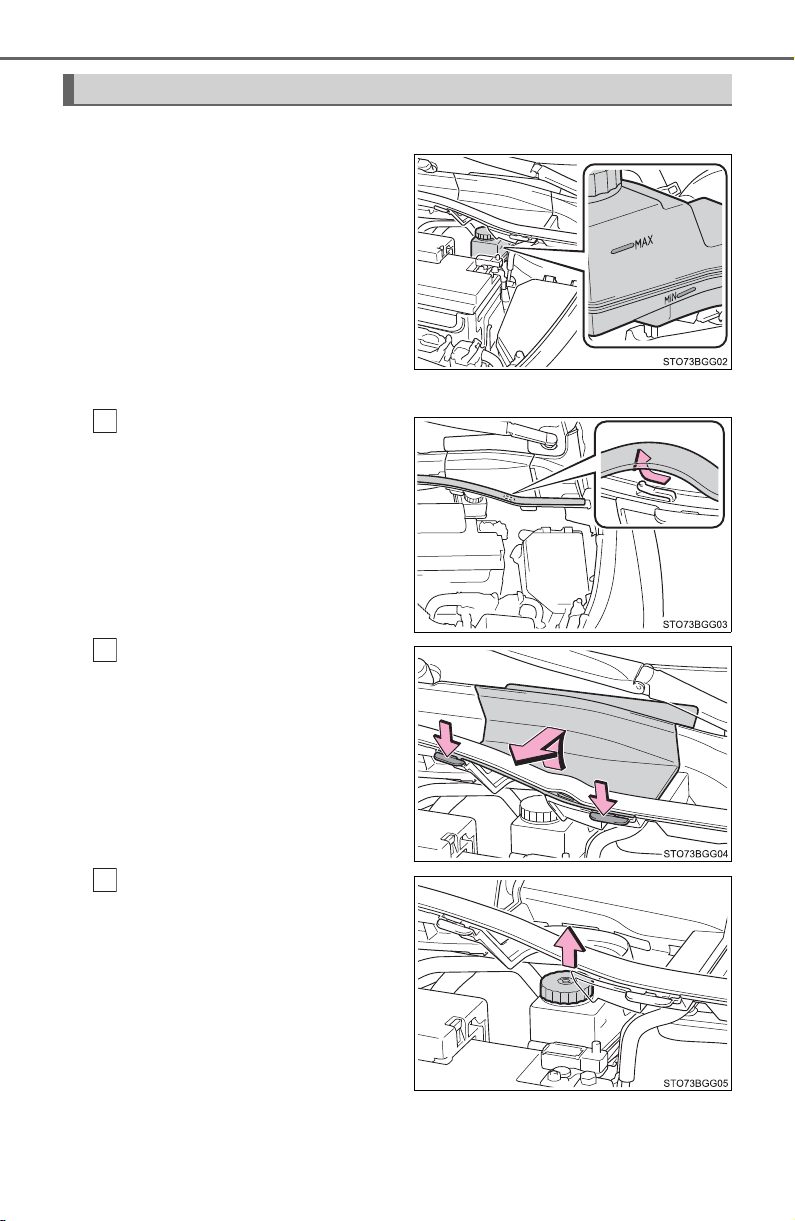 MAX

MIN

STO73BGG02

STO73BGG03

STO73BGG04

STO73BGG05