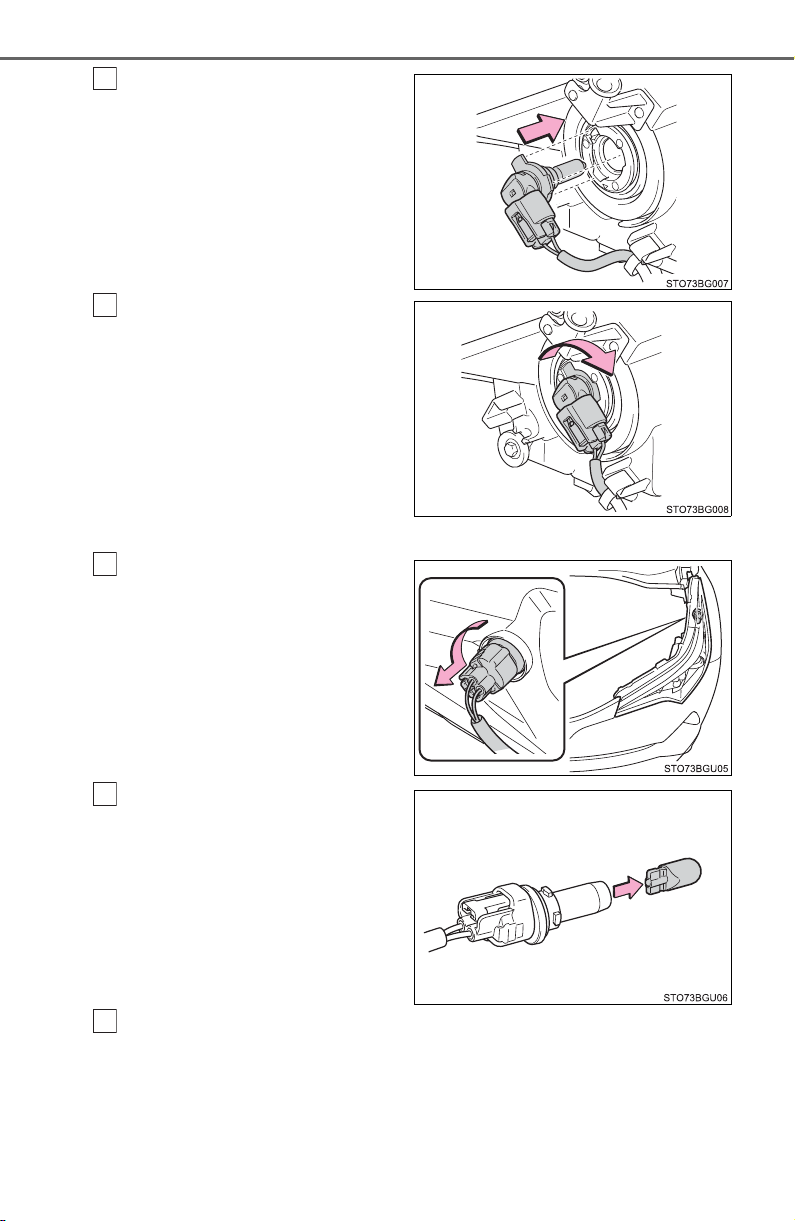 STO73BG007

STO73BG008

STO73BGU05

STO73BGU06