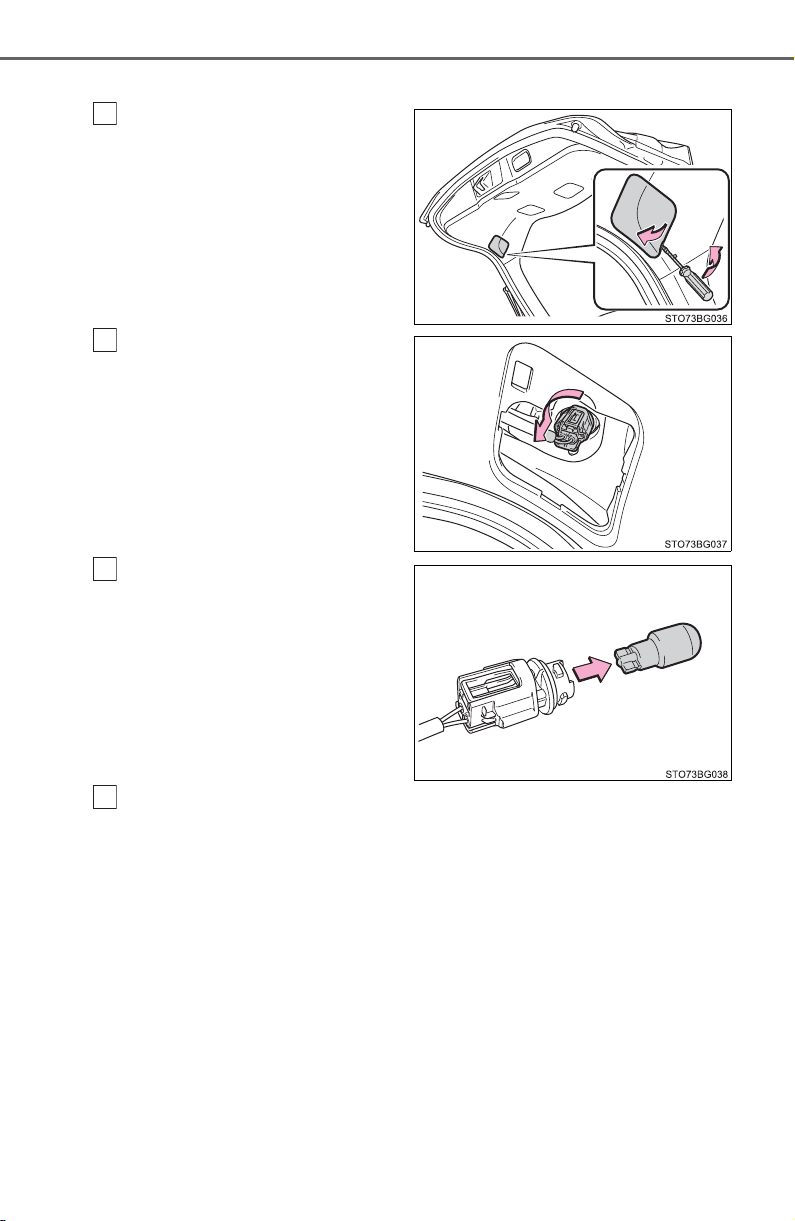 STO73BG036

STO73BG037

STO73BG038