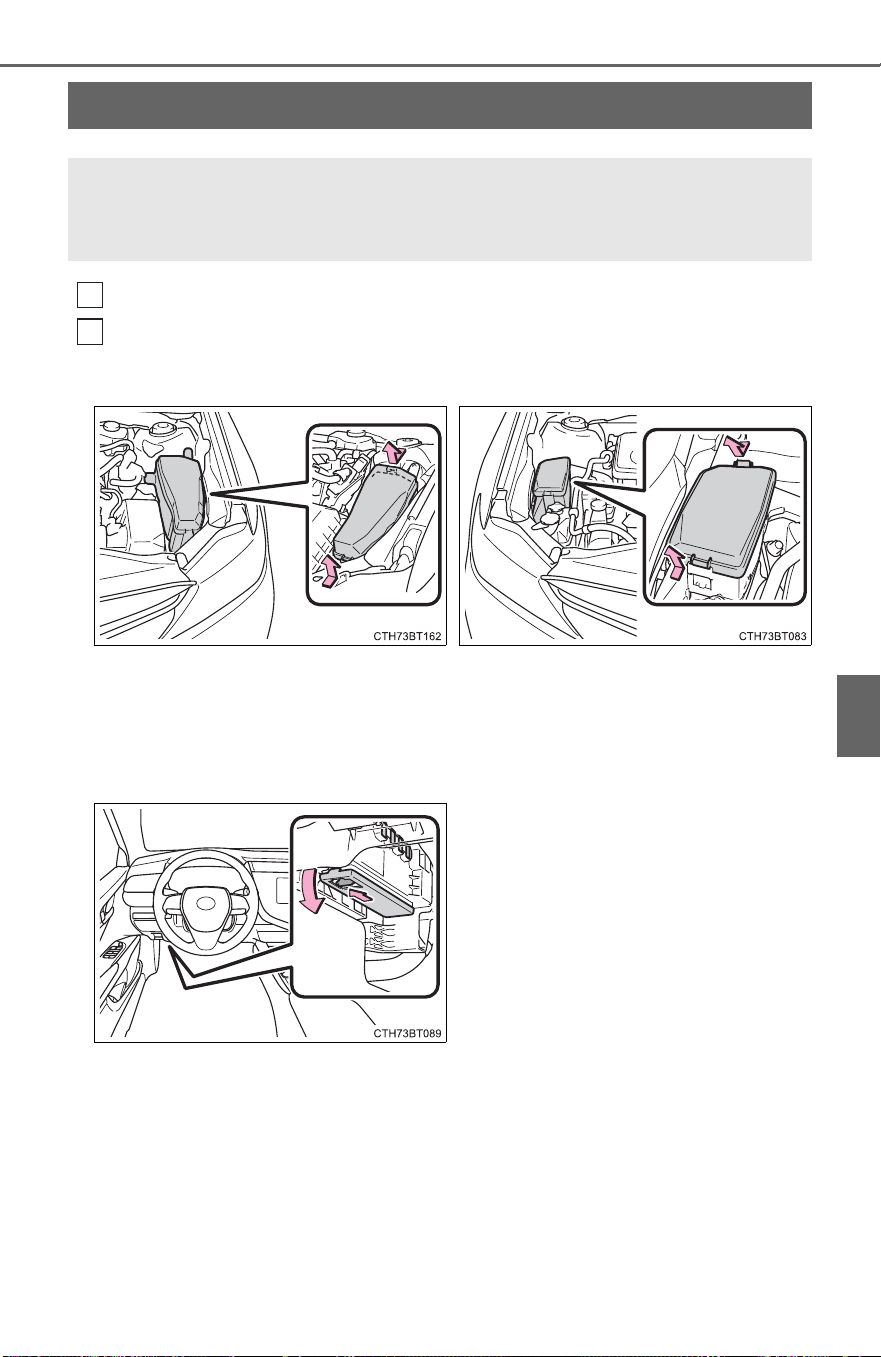 CTH73BT162

CTH73BT083

CTH73BT089