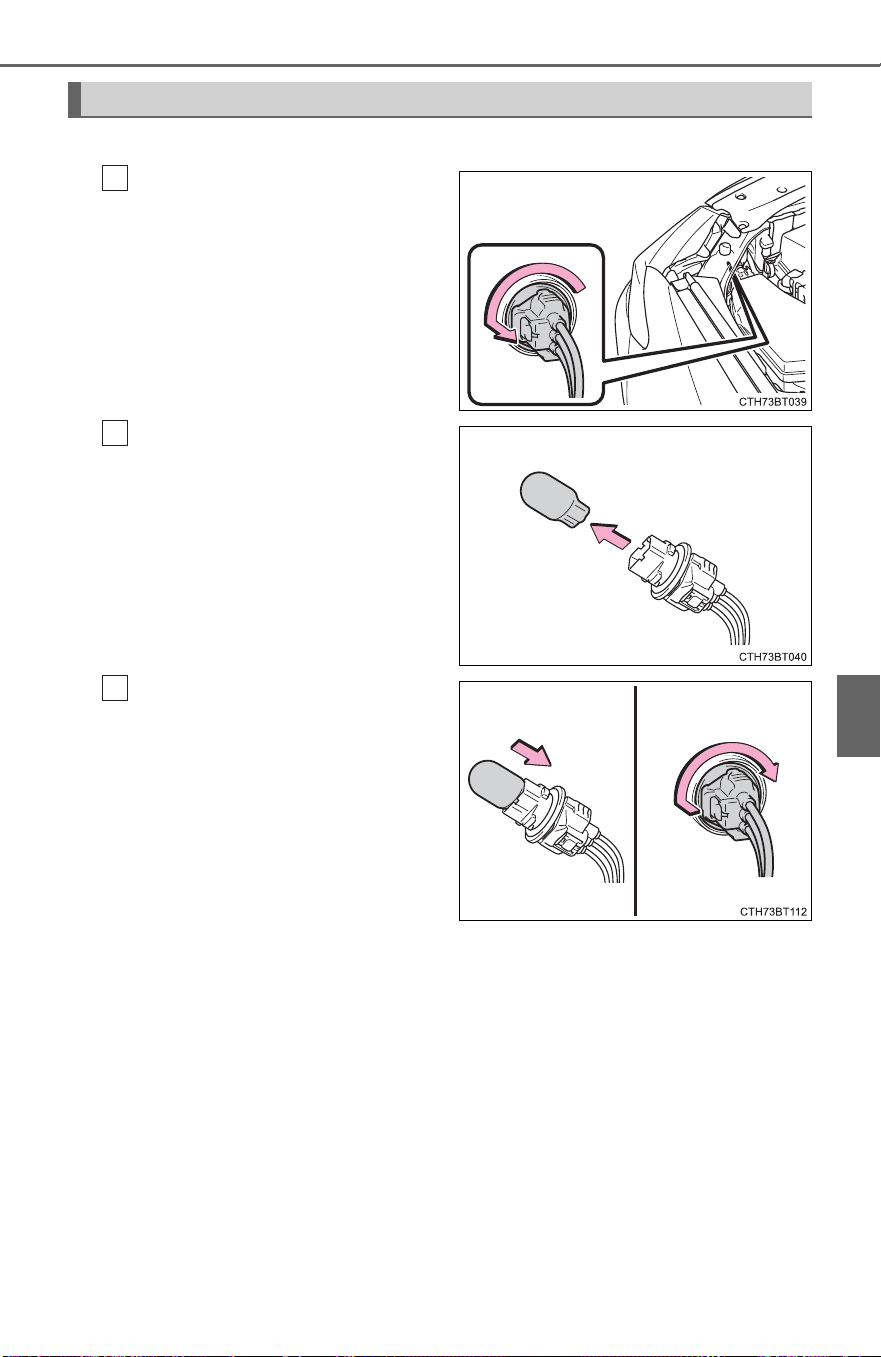 CTH73BT039

CTH73BT040

CTH73BT112