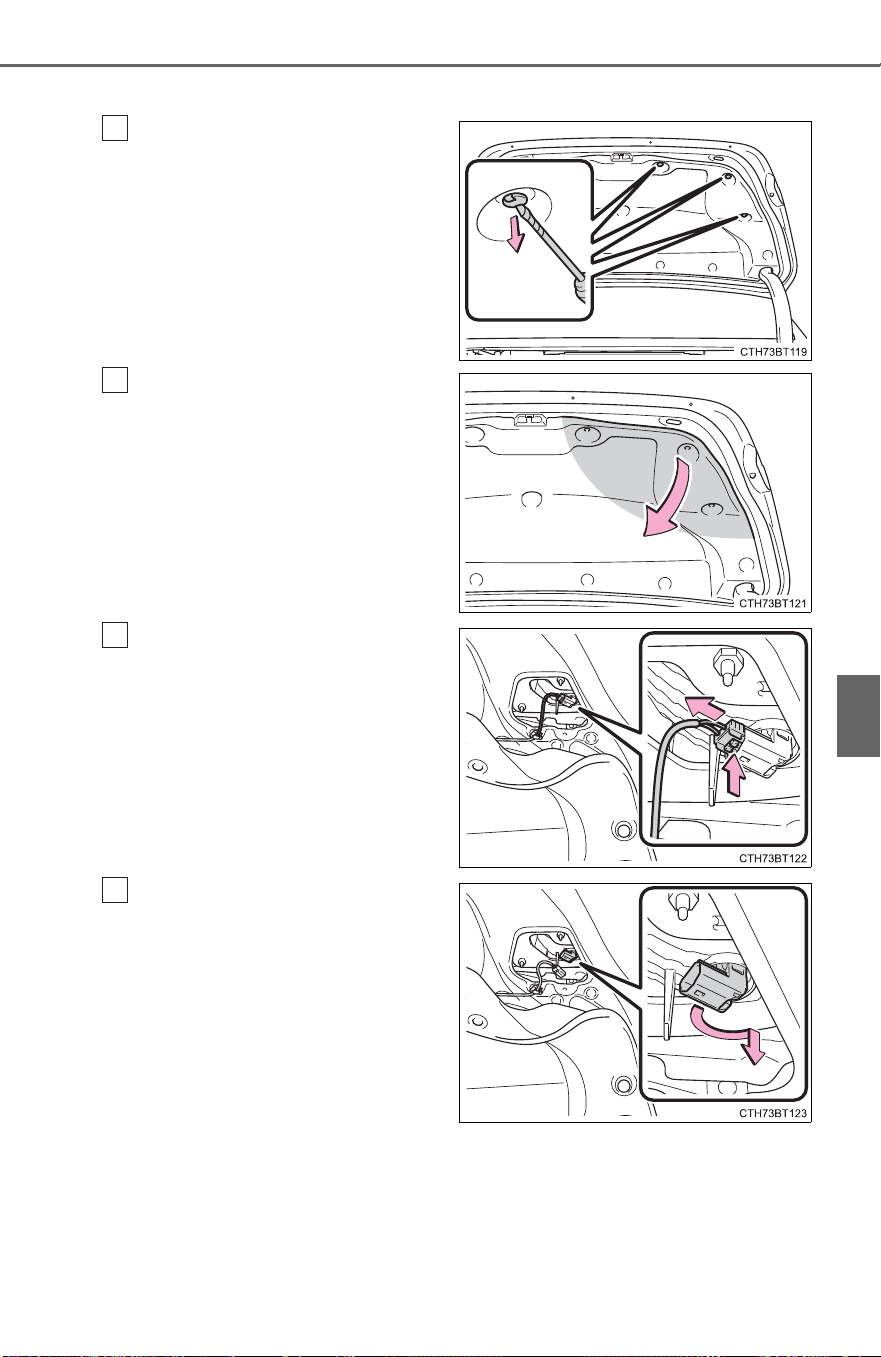 CTH73BT119

CTH73BT121

CTH73BT122

CTH73BT123