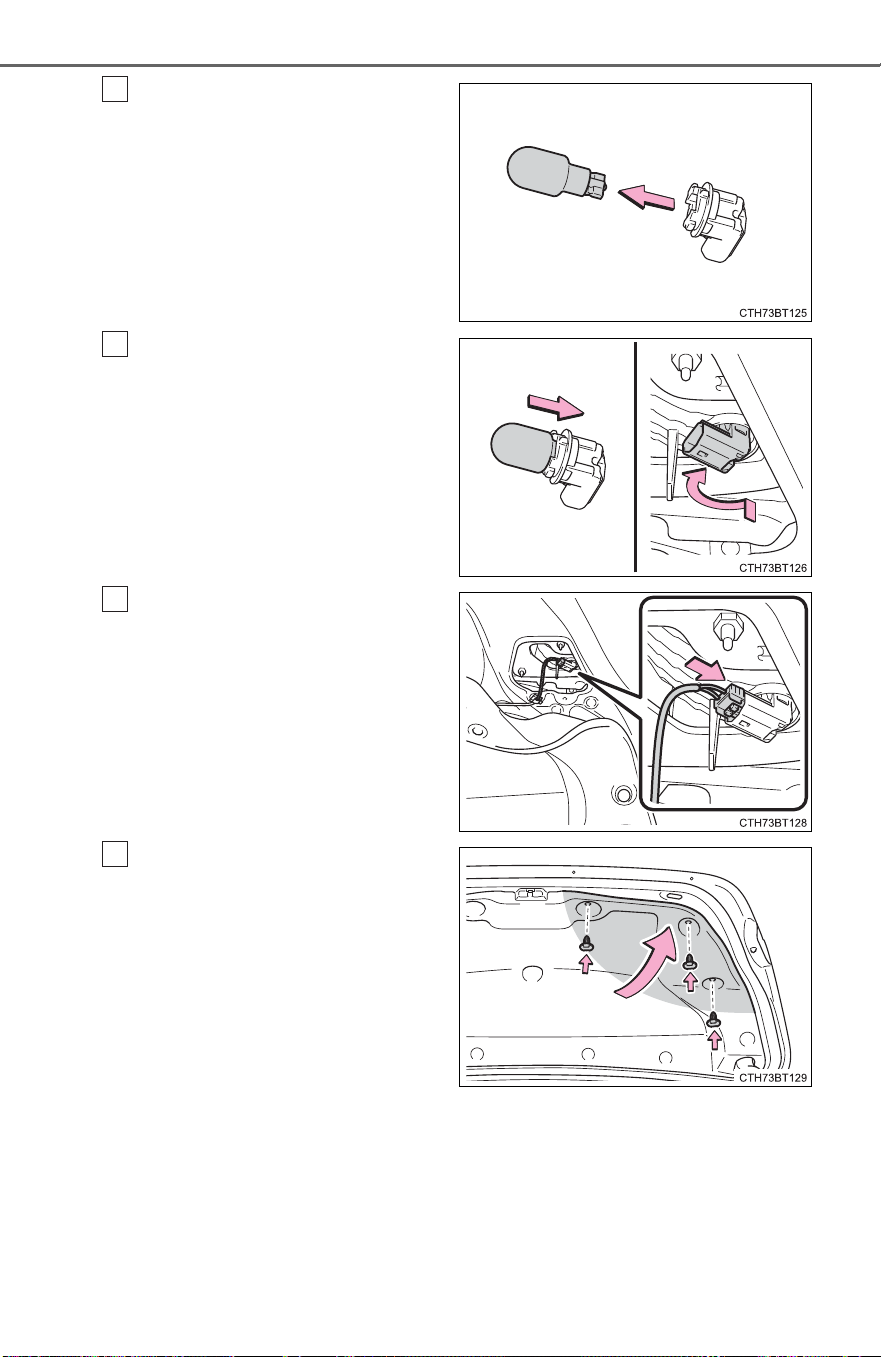 CTH73BT125

CTH73BT126

CTH73BT128

CTH73BT129