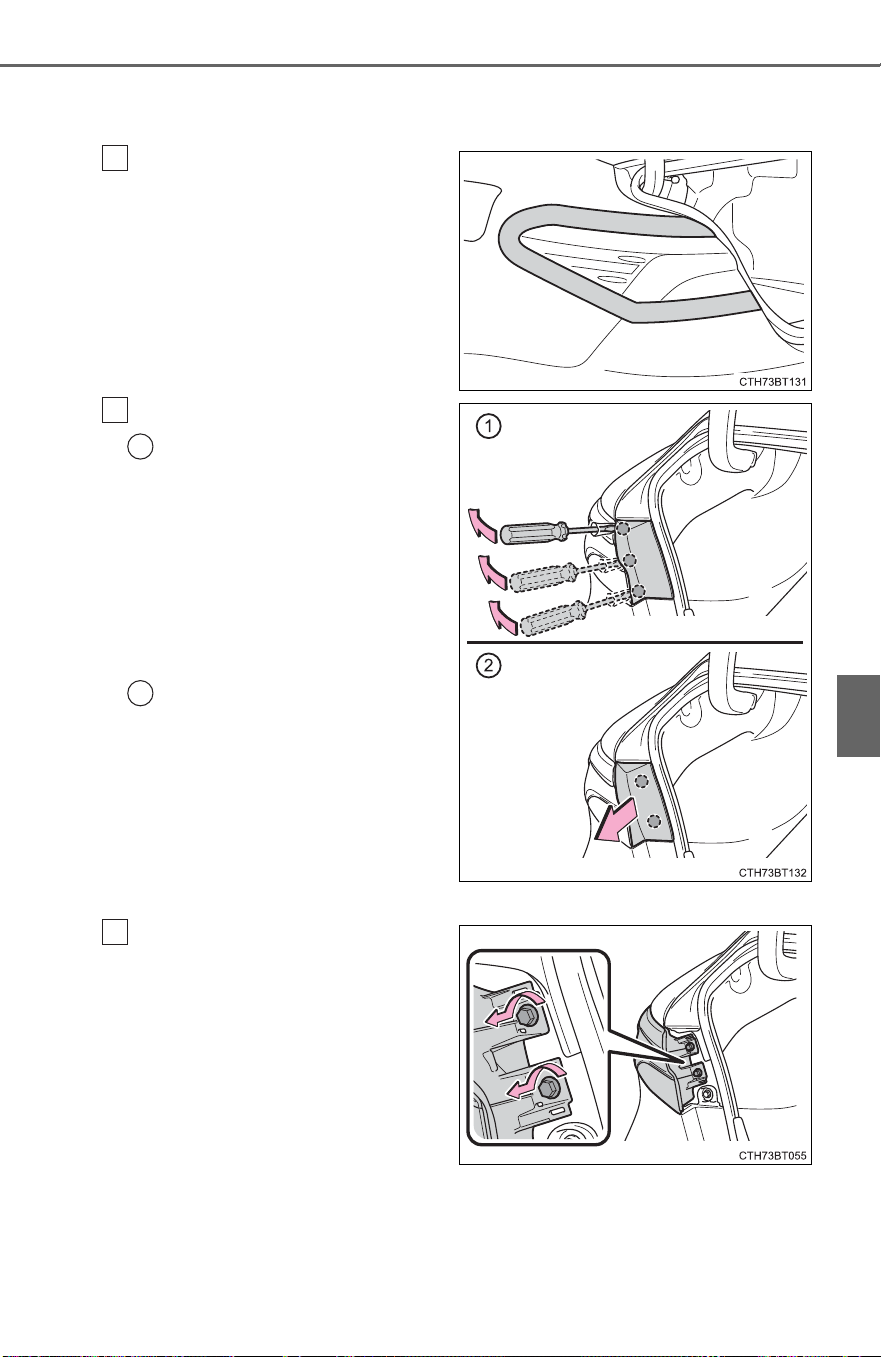 CTH73BT131

1

2

CTH73BT132

CTH73BT055