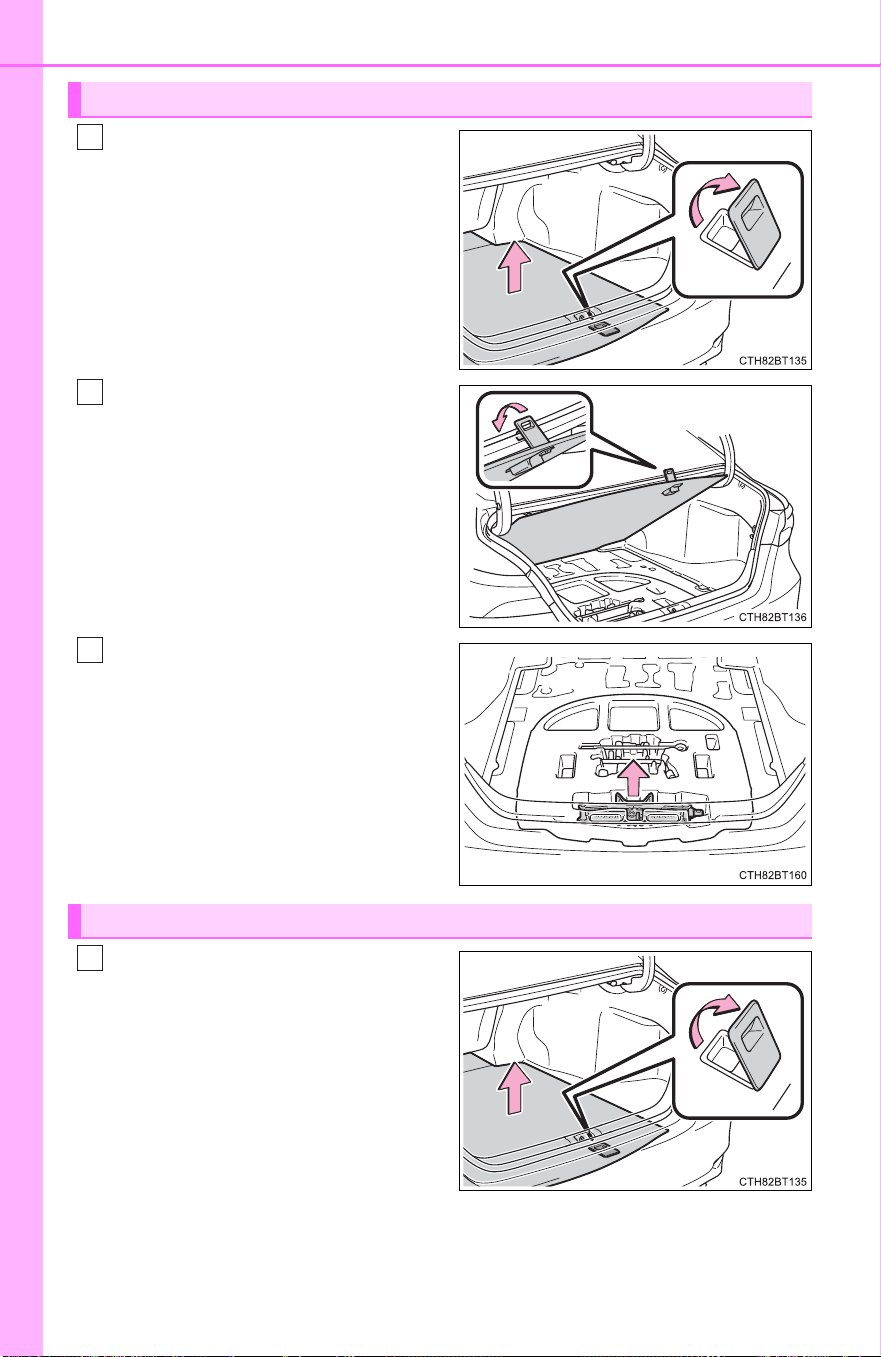 CTH82BT135

CTH82BT136

CTH82BT160

CTH82BT135