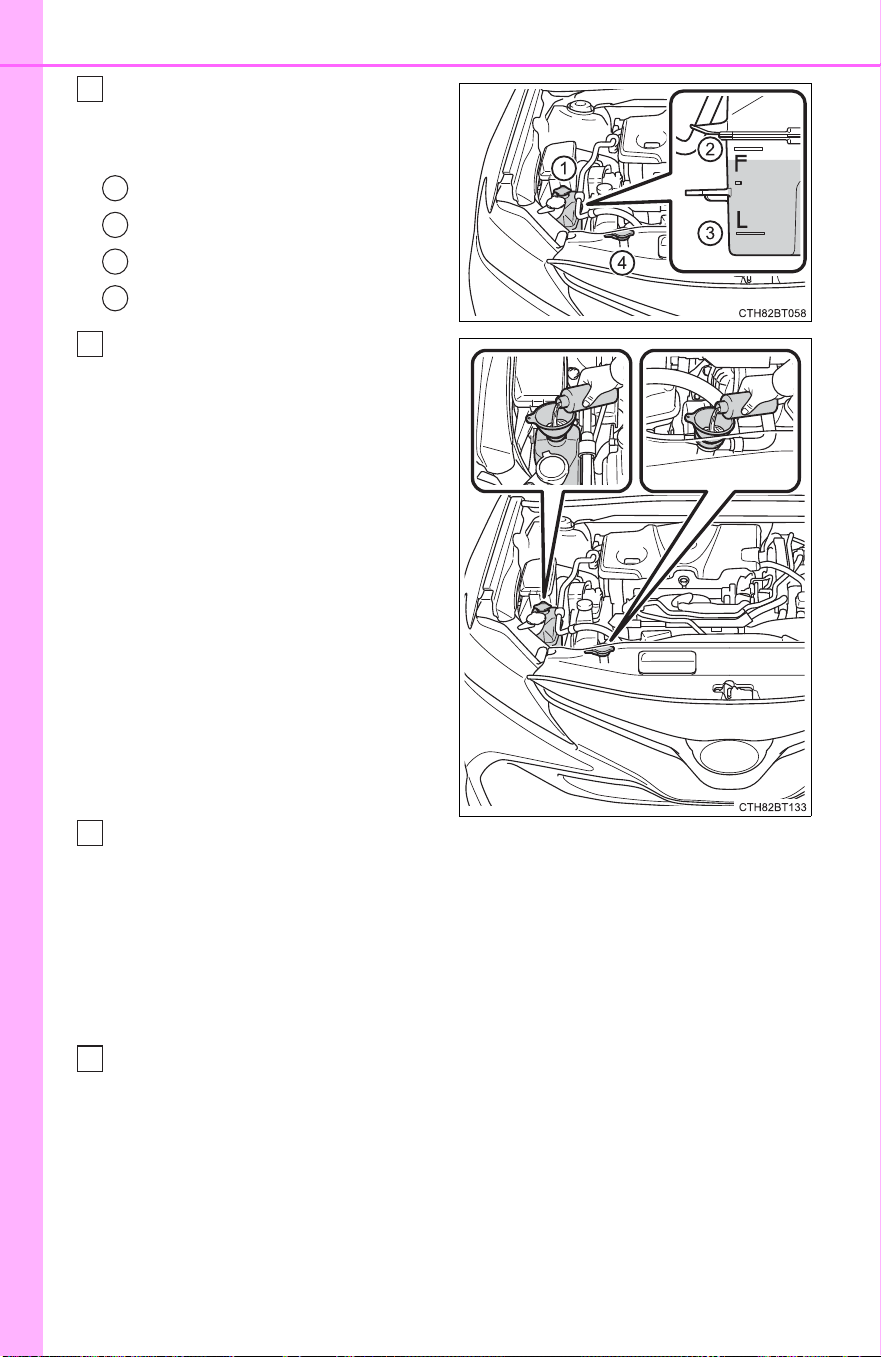 ①
②
F
L
③
④
CTH82BT058

CTH82BT133