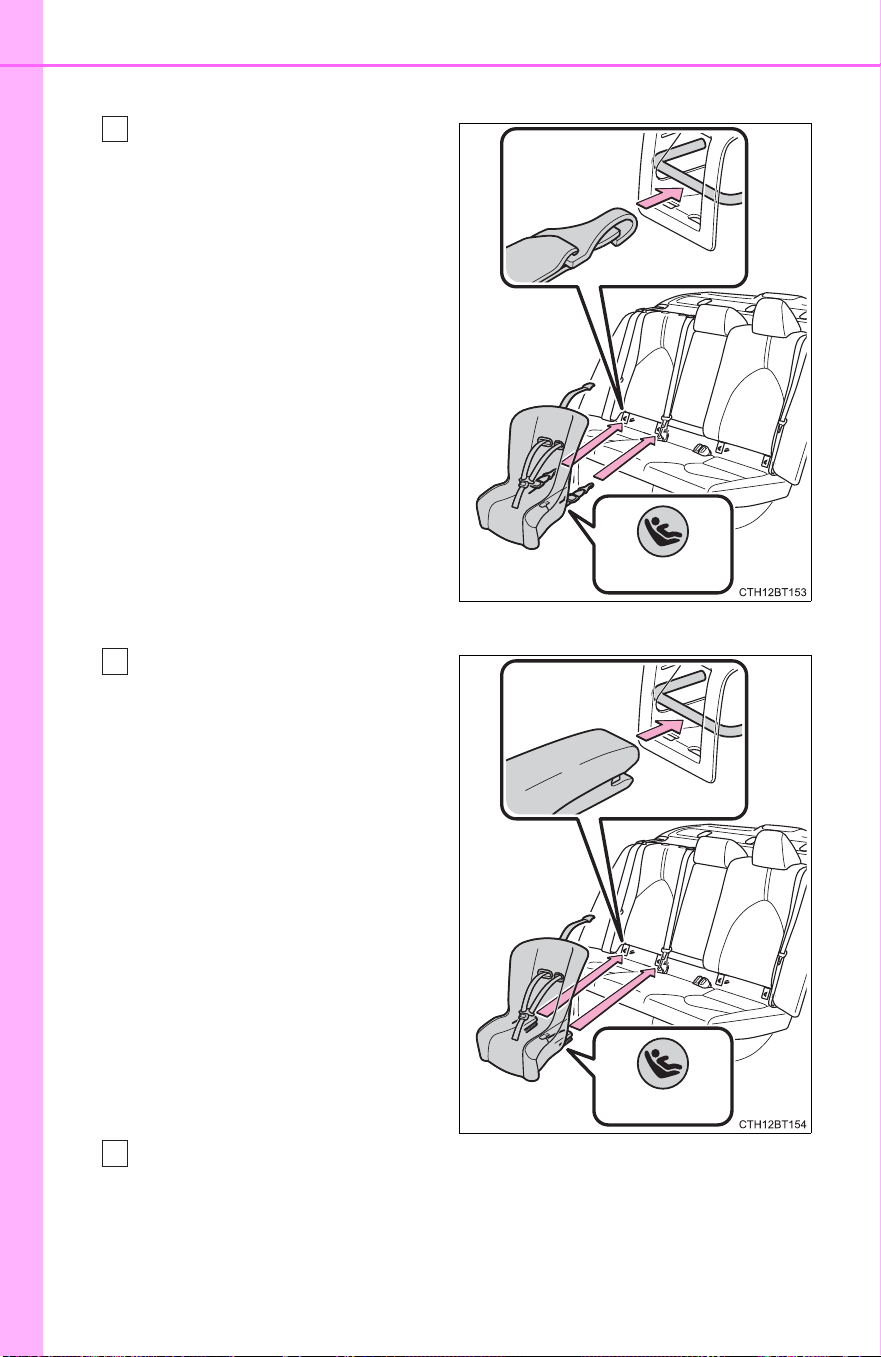 CTH12BT153

CTH12BT154