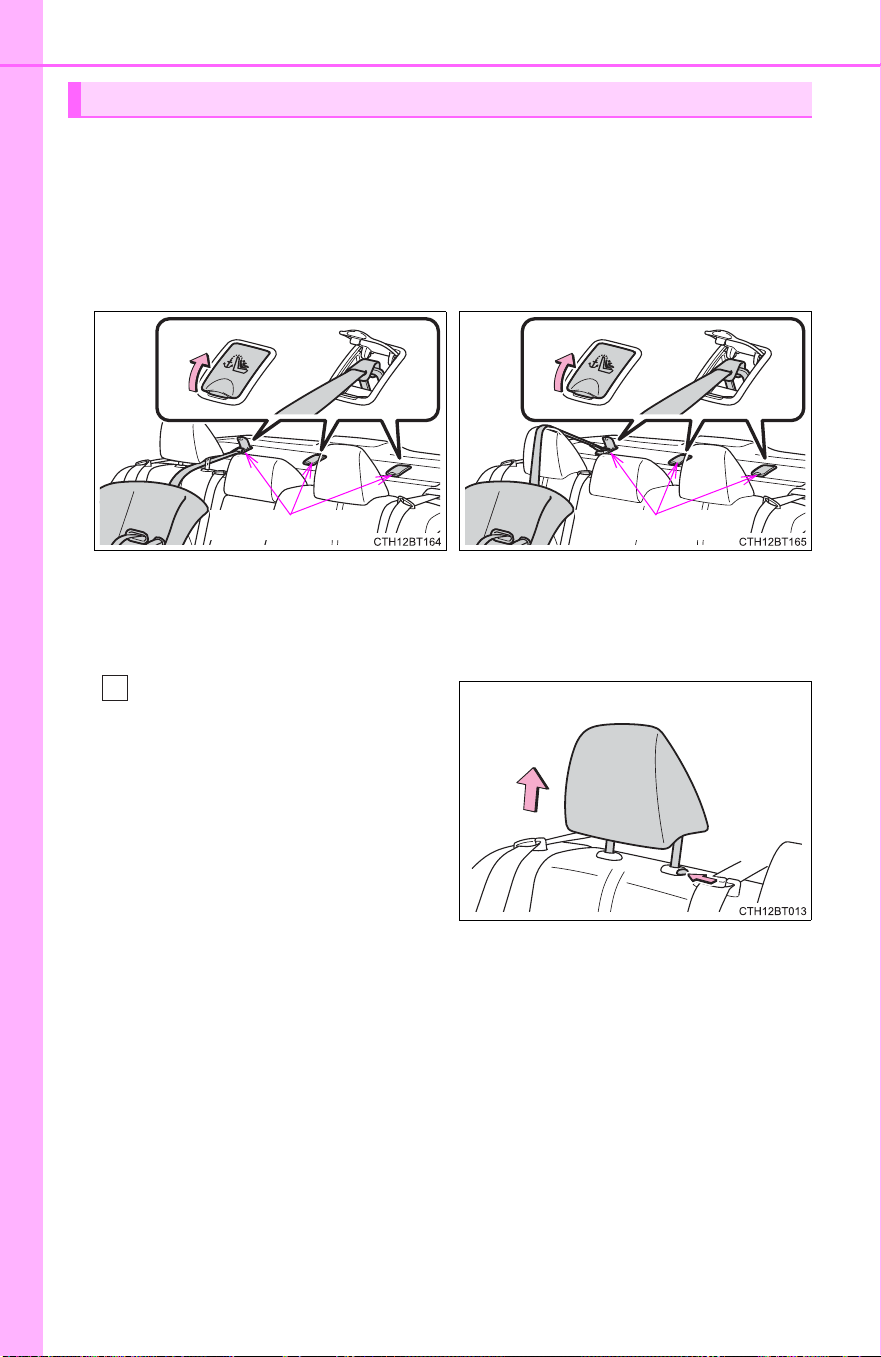 CTH12BT164

CTH12BT165

CTH12BT013