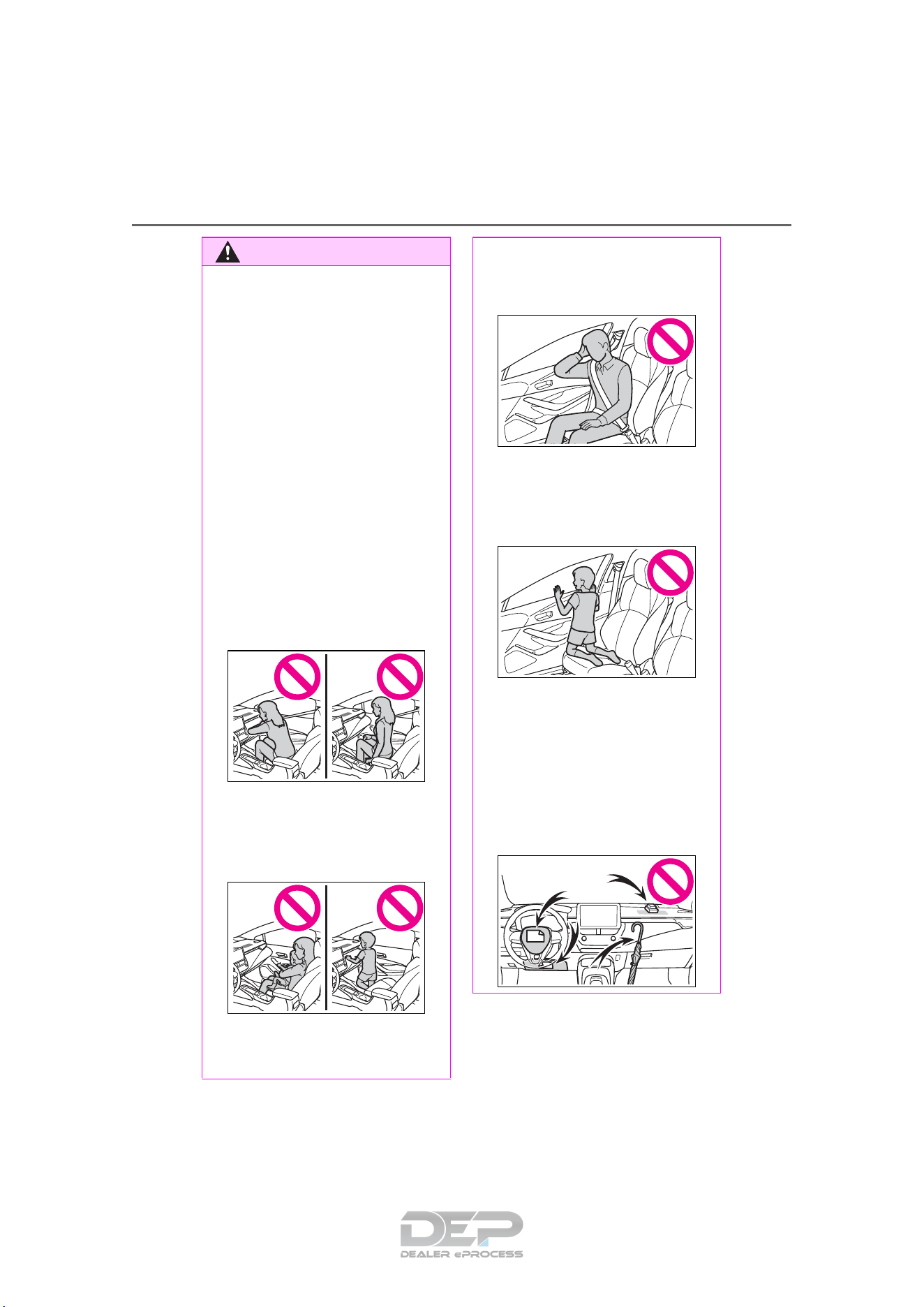 DEP
DEALER ePROCESS