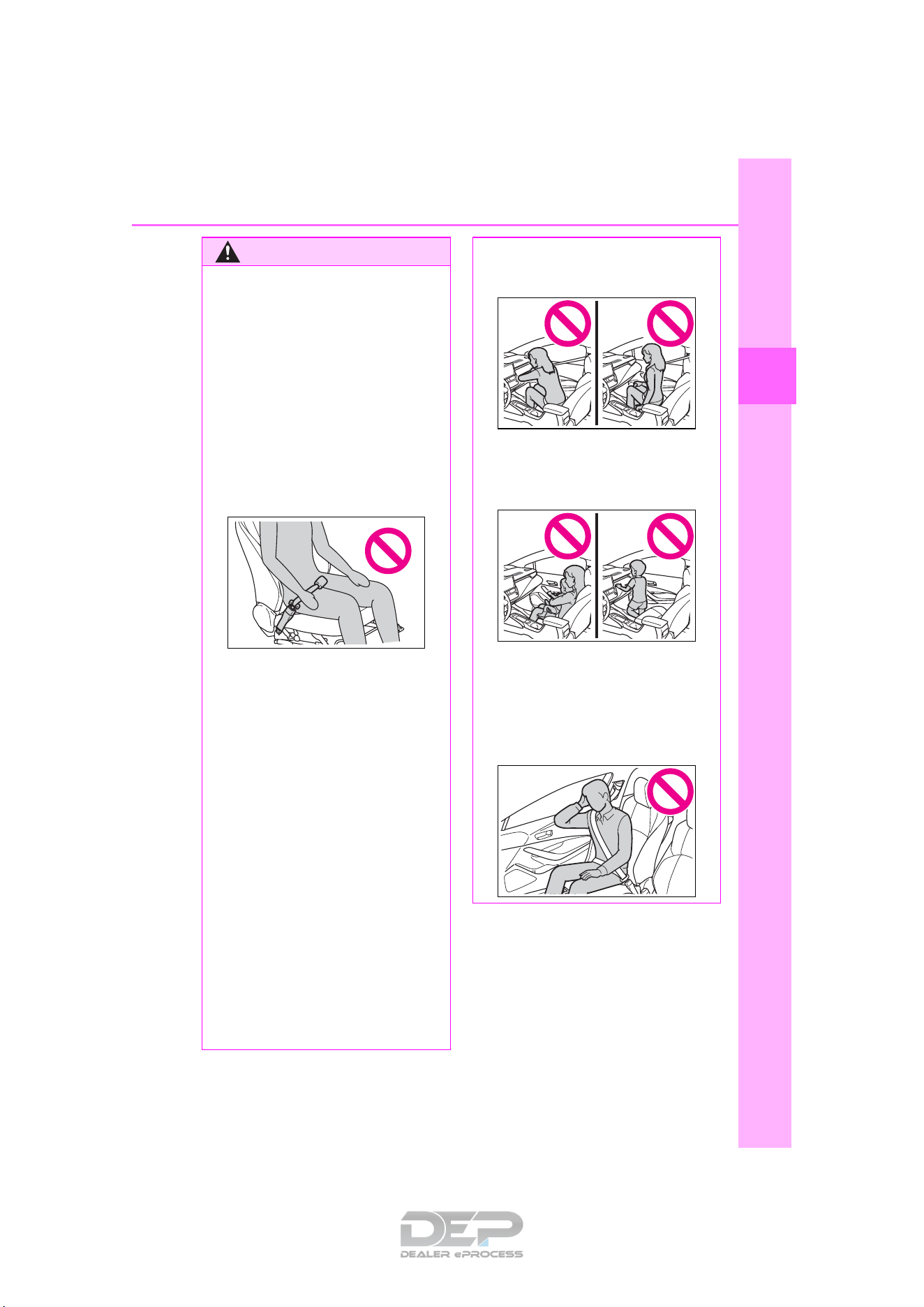 DEP
DEALER ePROCESS