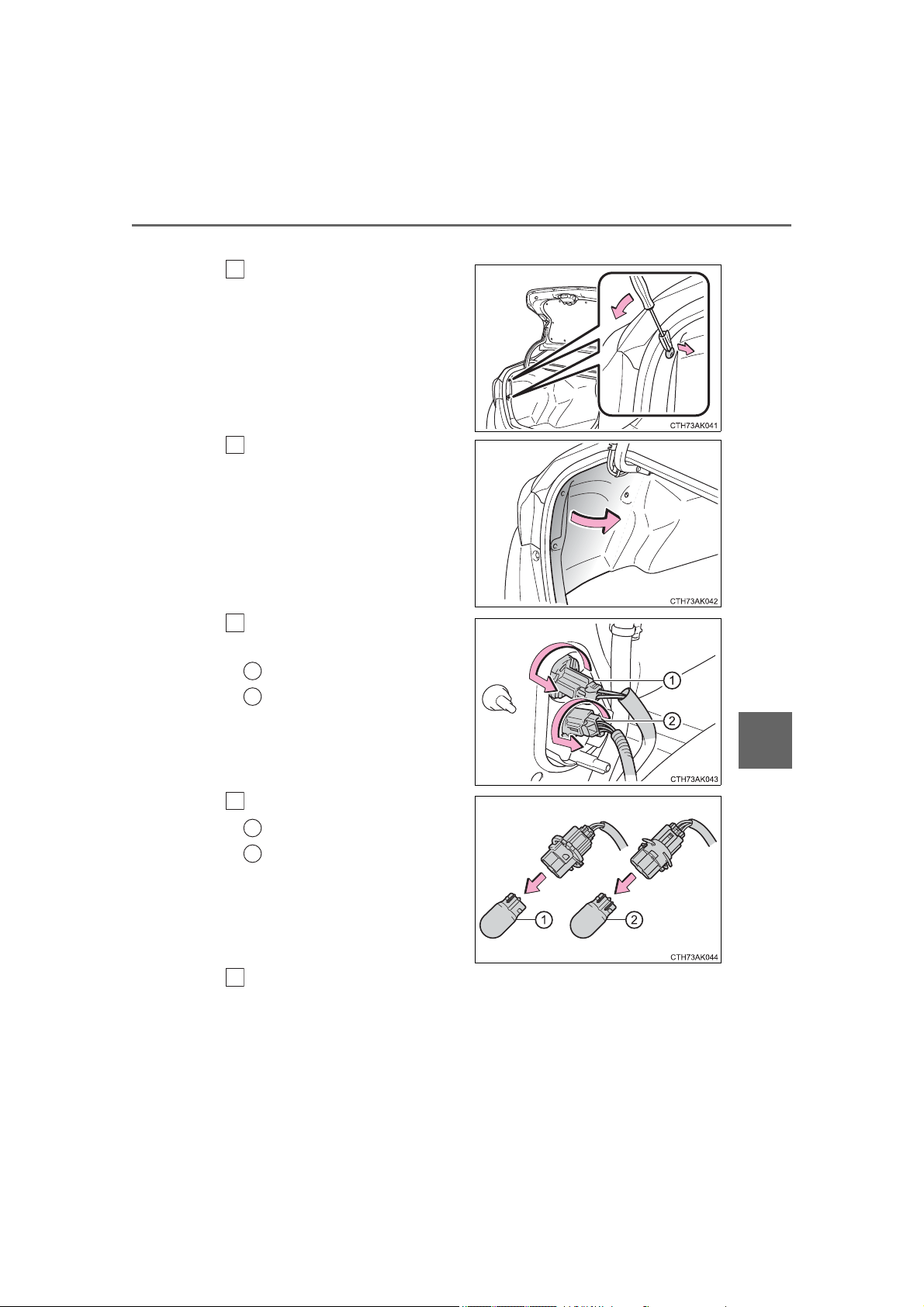 CTH73AK041

CTH73AK042

1
2
CTH73AK043

1
2
CTH73AK044