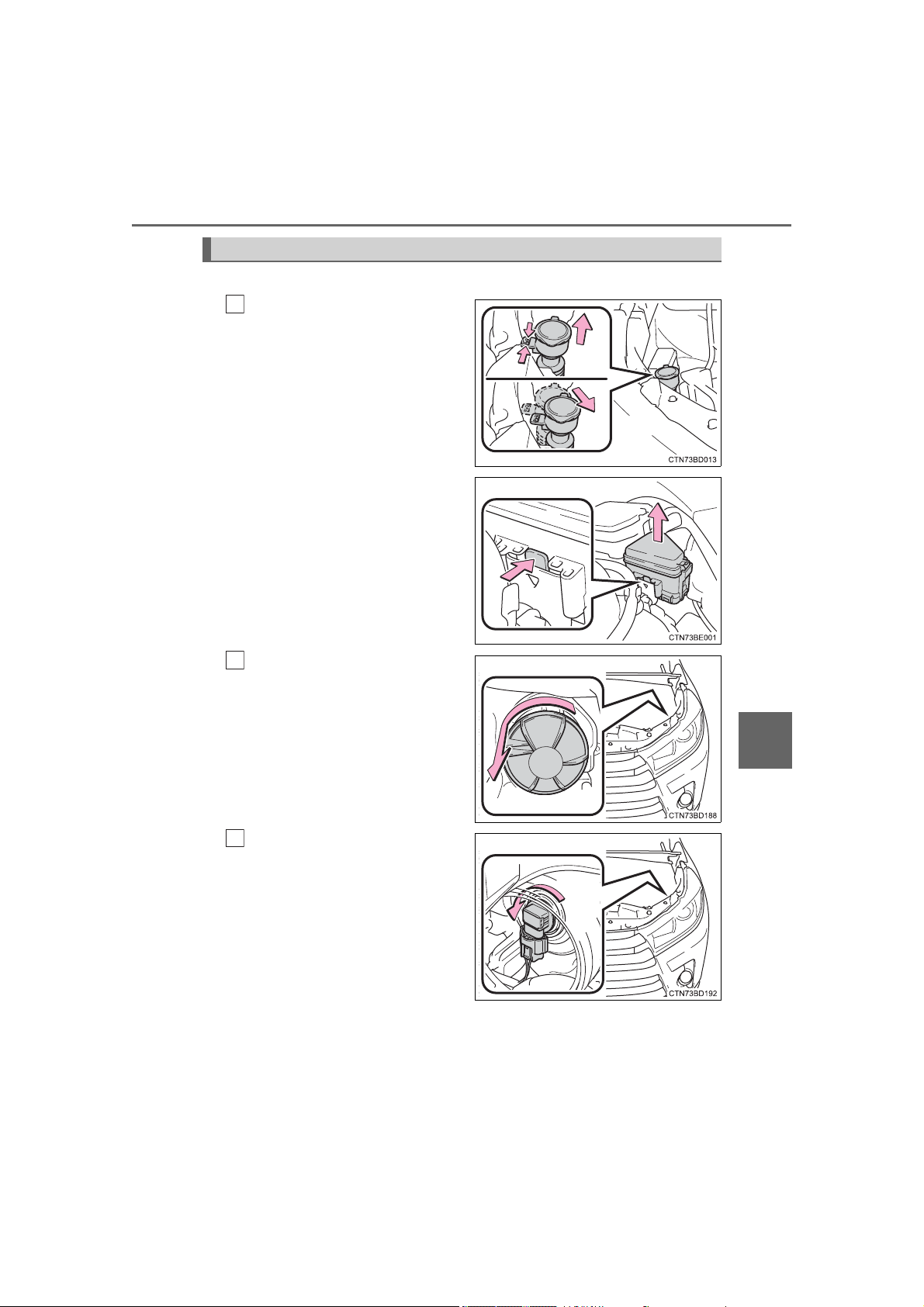 CTN73BD013

CTN73BE001

CTN73BD188

CTN73BD192