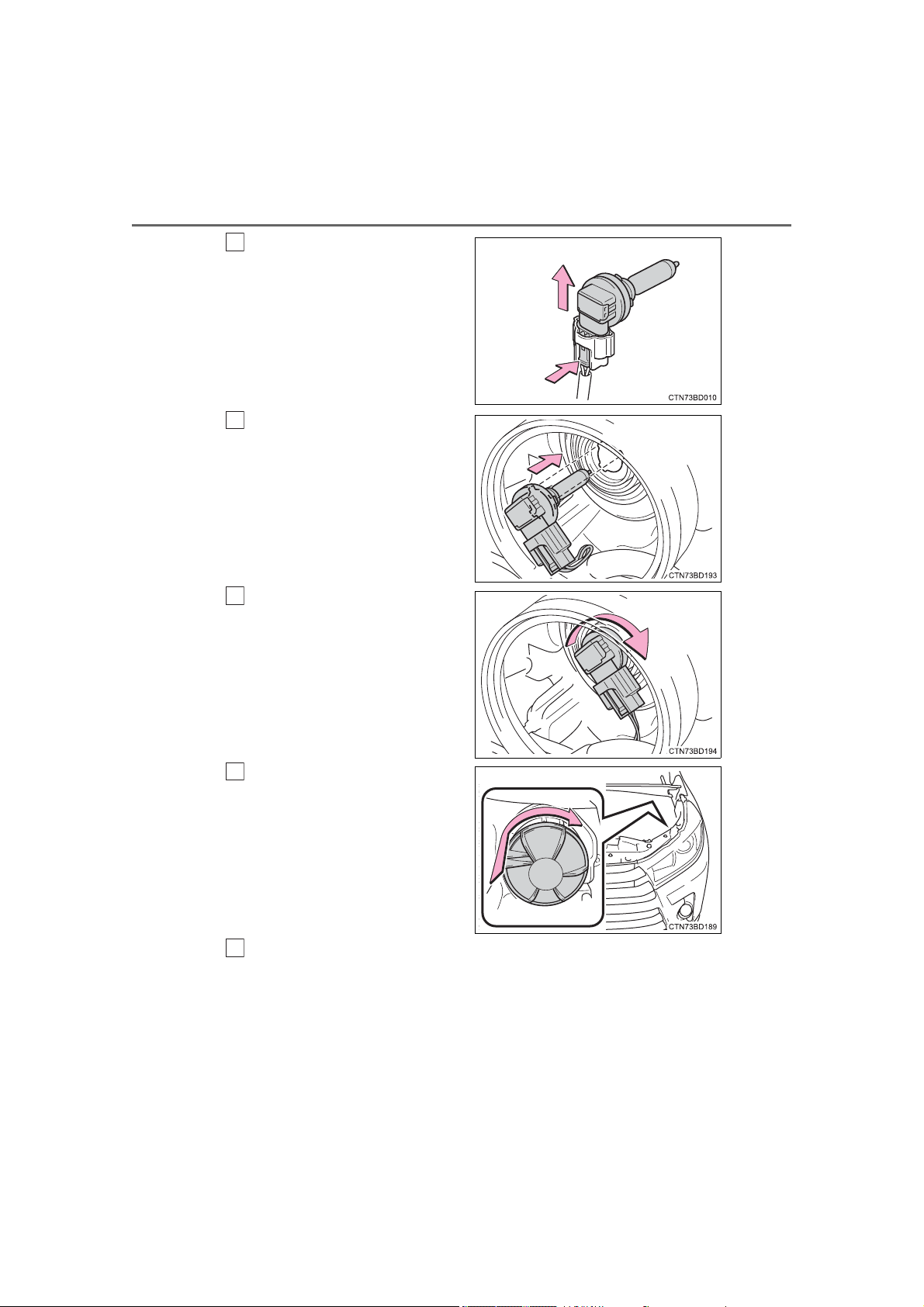 CTN73BD010

CTN73BD193

CTN73BD194

CTN73BD189