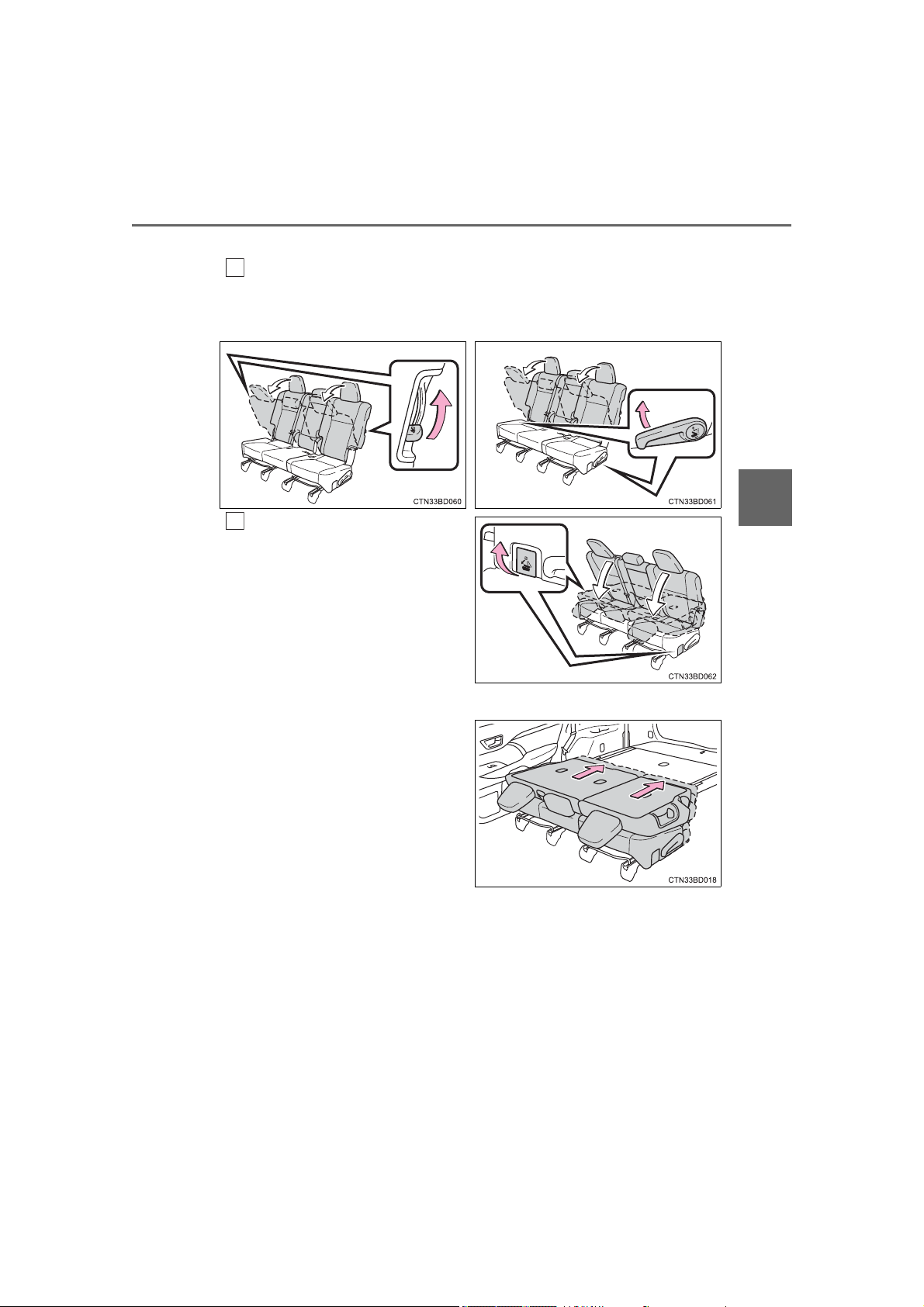 CTN33BD060

CTN33BD061

CTN33BD062

CTN33BD018