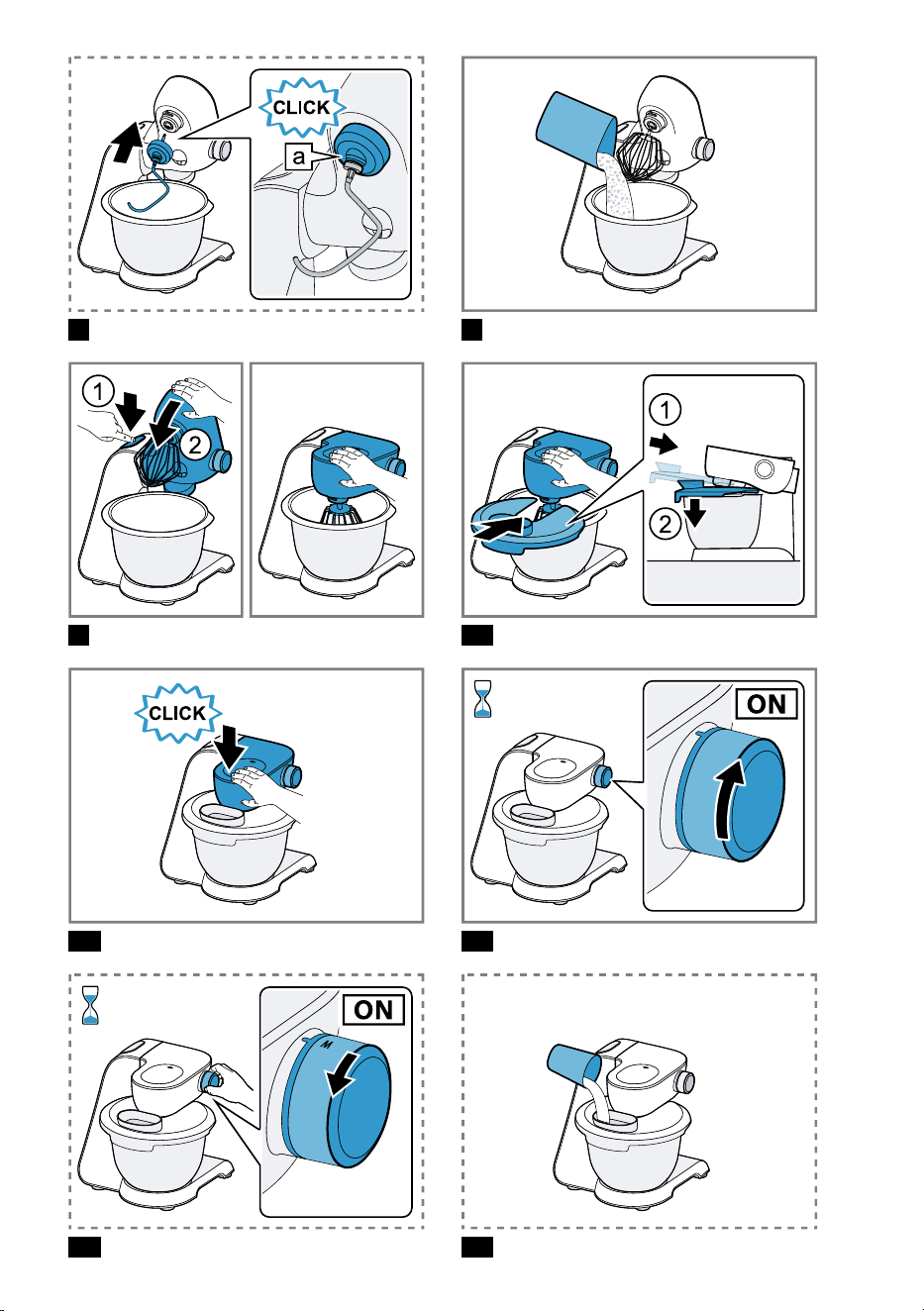 CLICK

a

1

2

1

2

CLICK

ON

ON

M