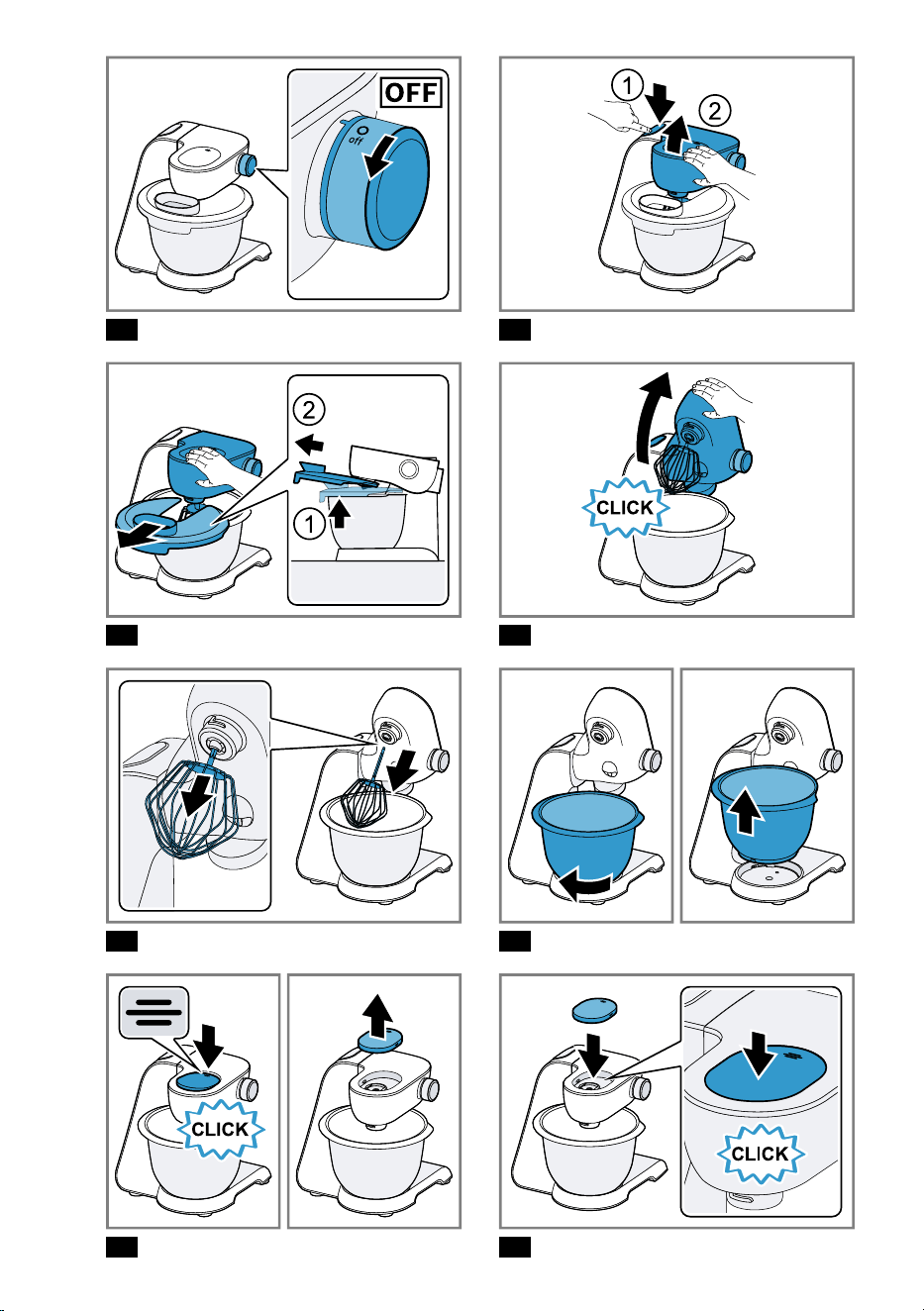 OFF
off

1
2

2
1

CLICK

CLICK

CLICK