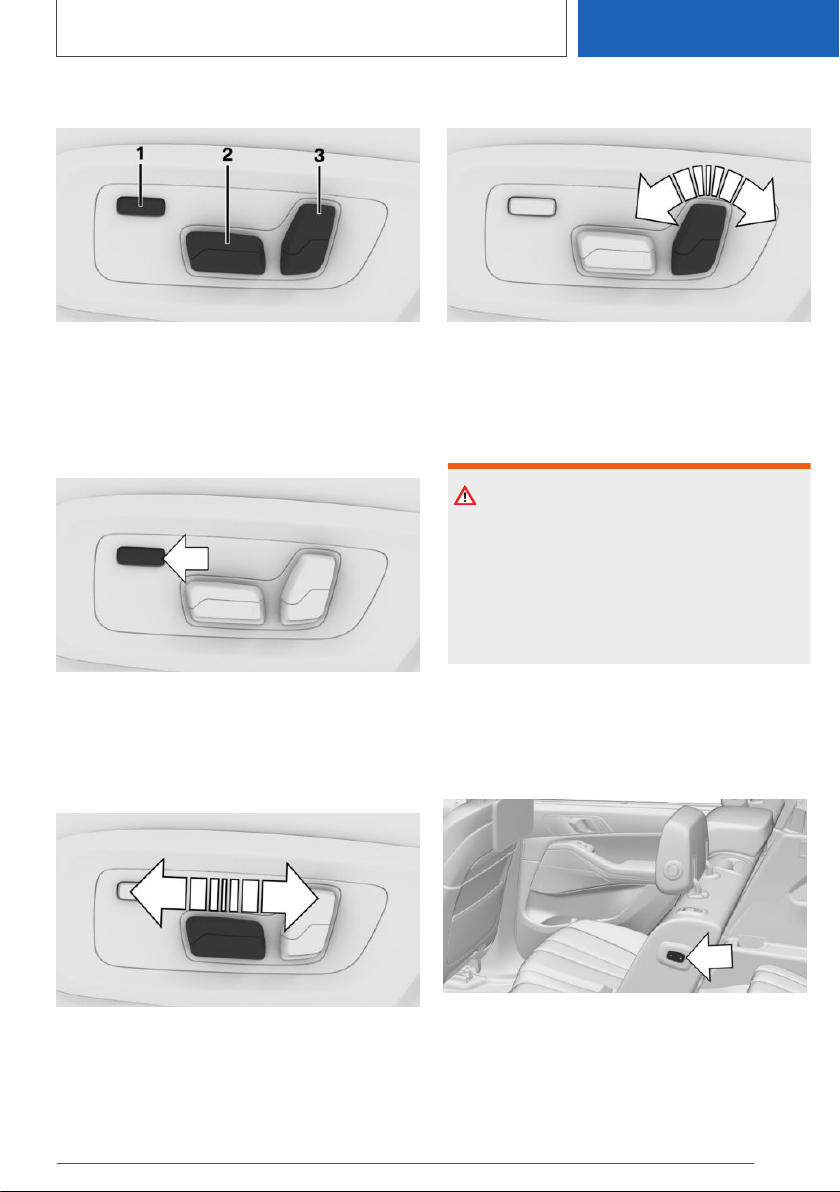 1
2
3