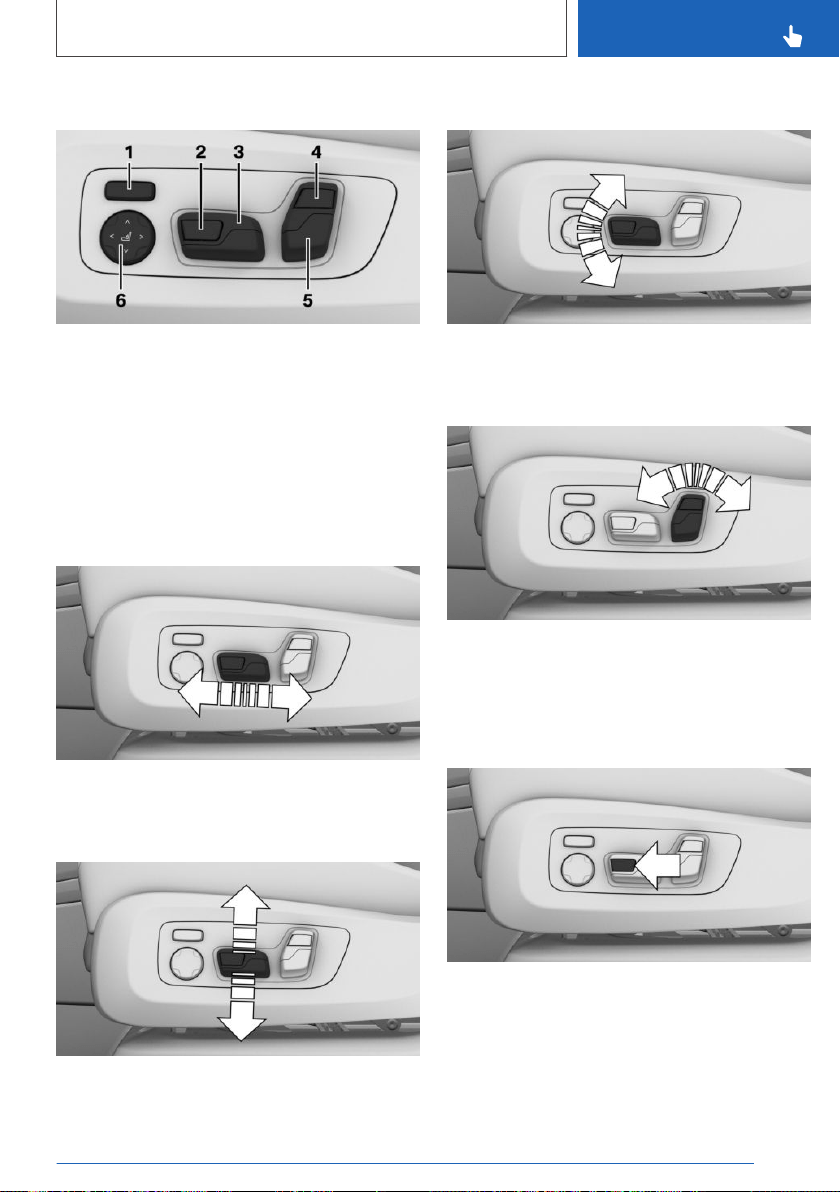 1
2
3
4
5
6