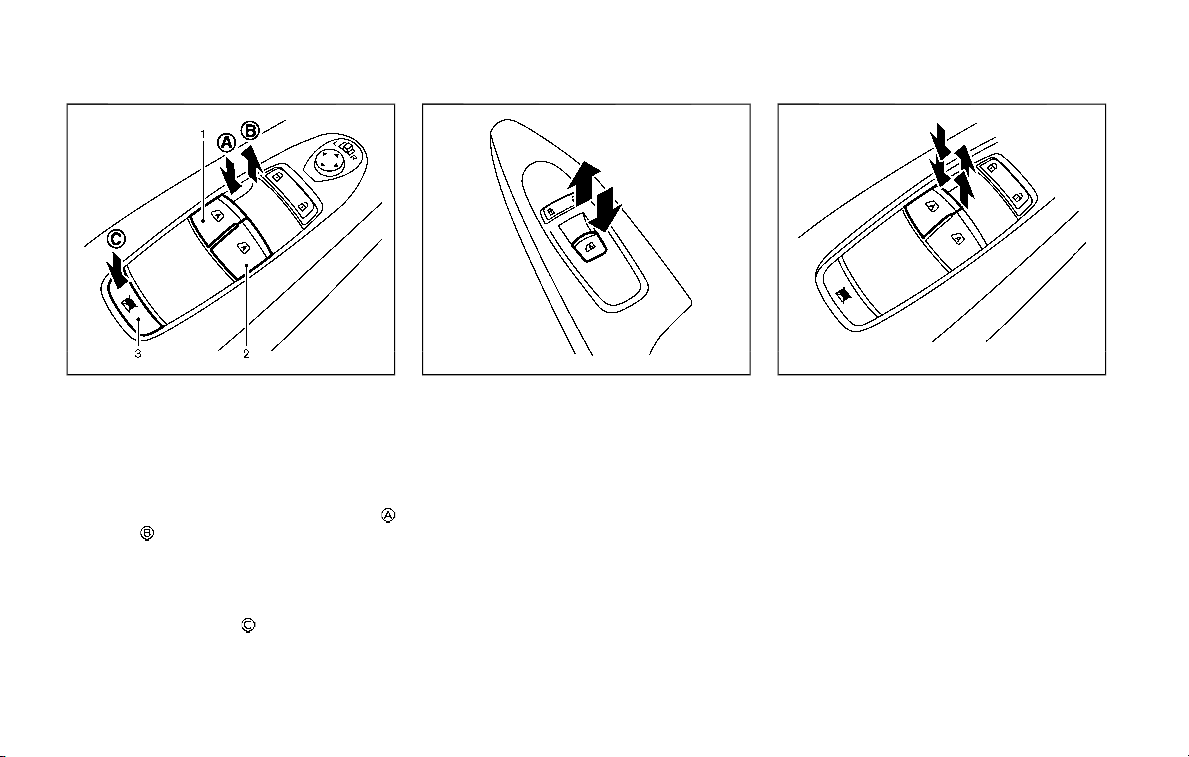 1
A
B
C
3
2
A
B
C