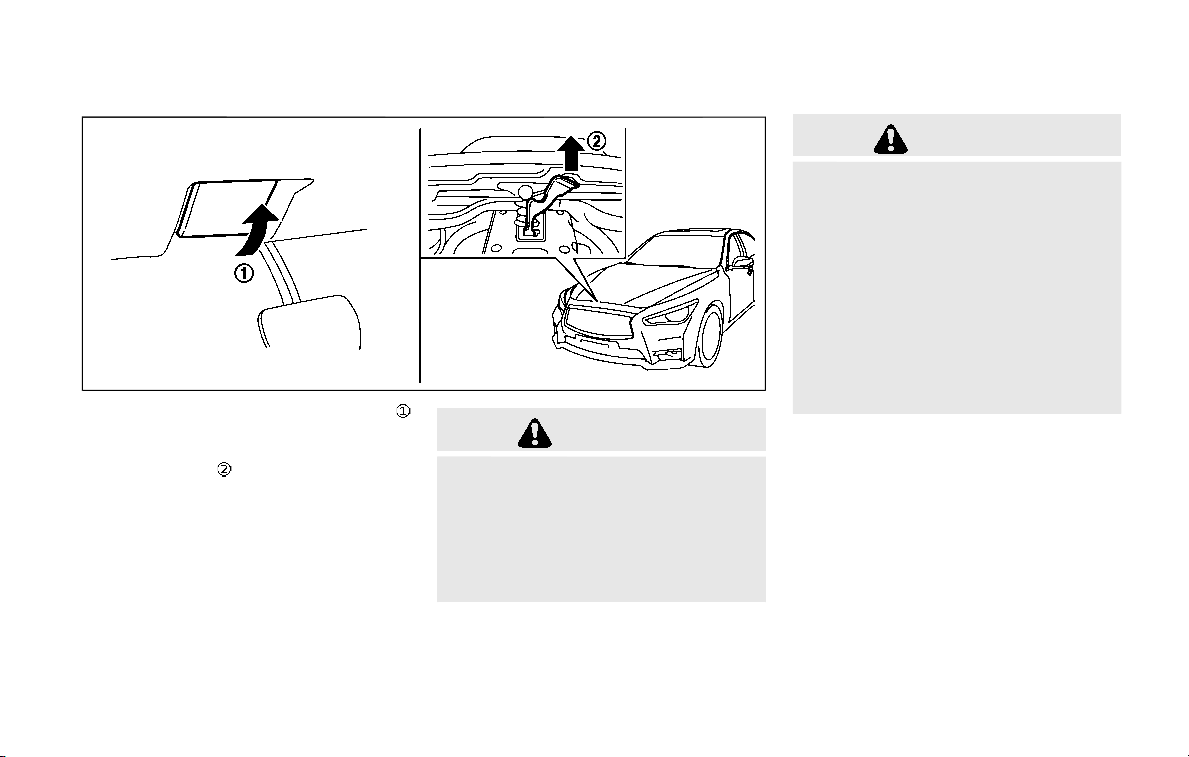 ①

②

①

②