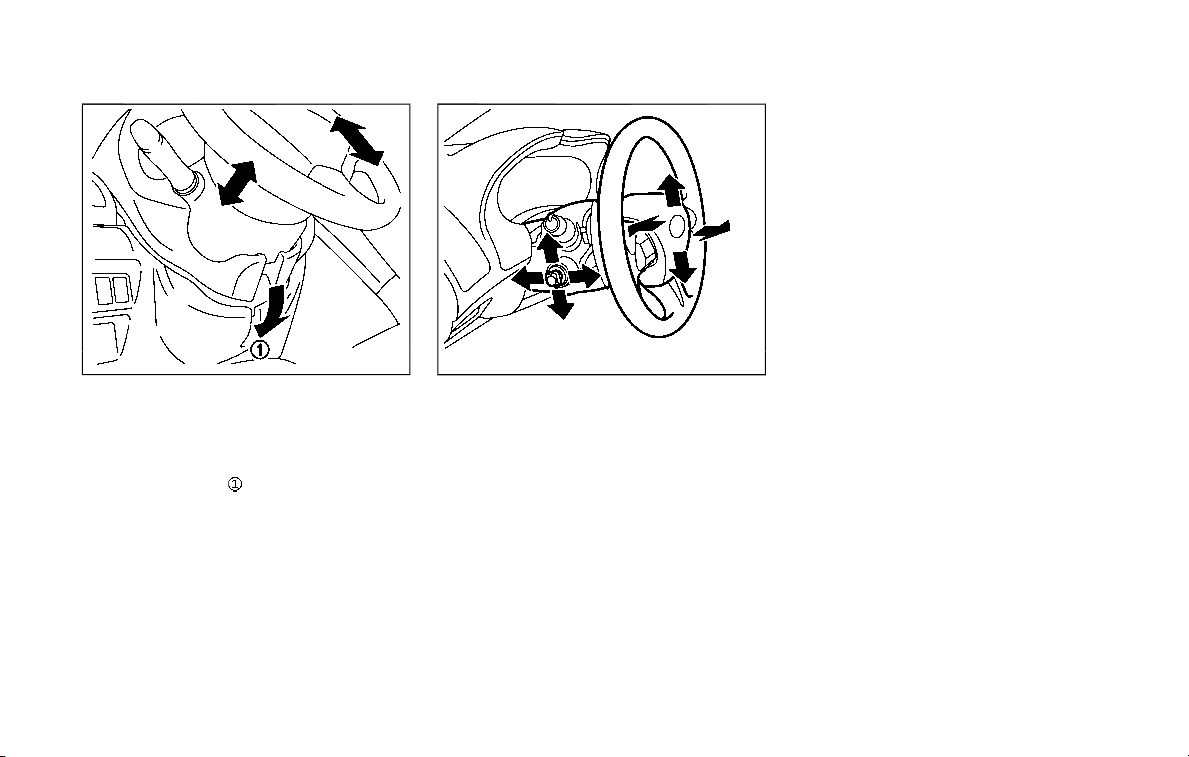 ①

①