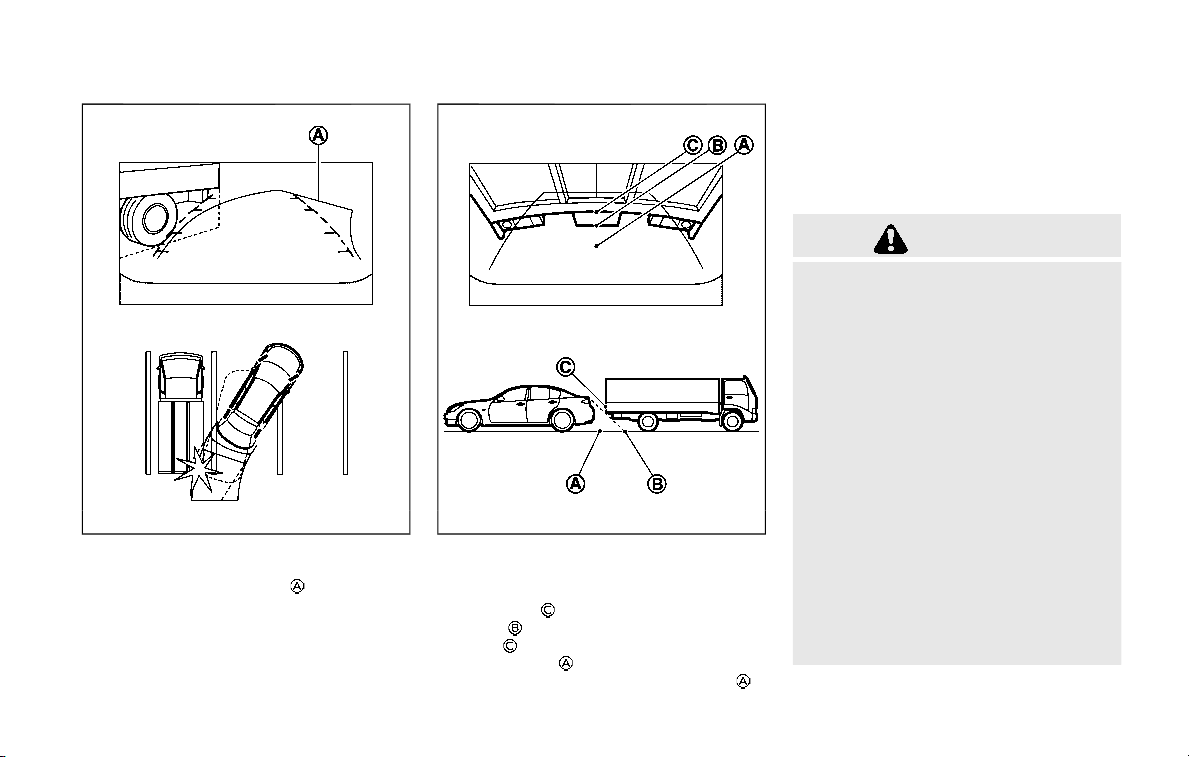 Ⓐ

Ⓒ Ⓑ Ⓐ

Ⓒ

Ⓐ Ⓑ

Ⓐ

Ⓒ
Ⓑ
Ⓒ
Ⓐ
Ⓐ