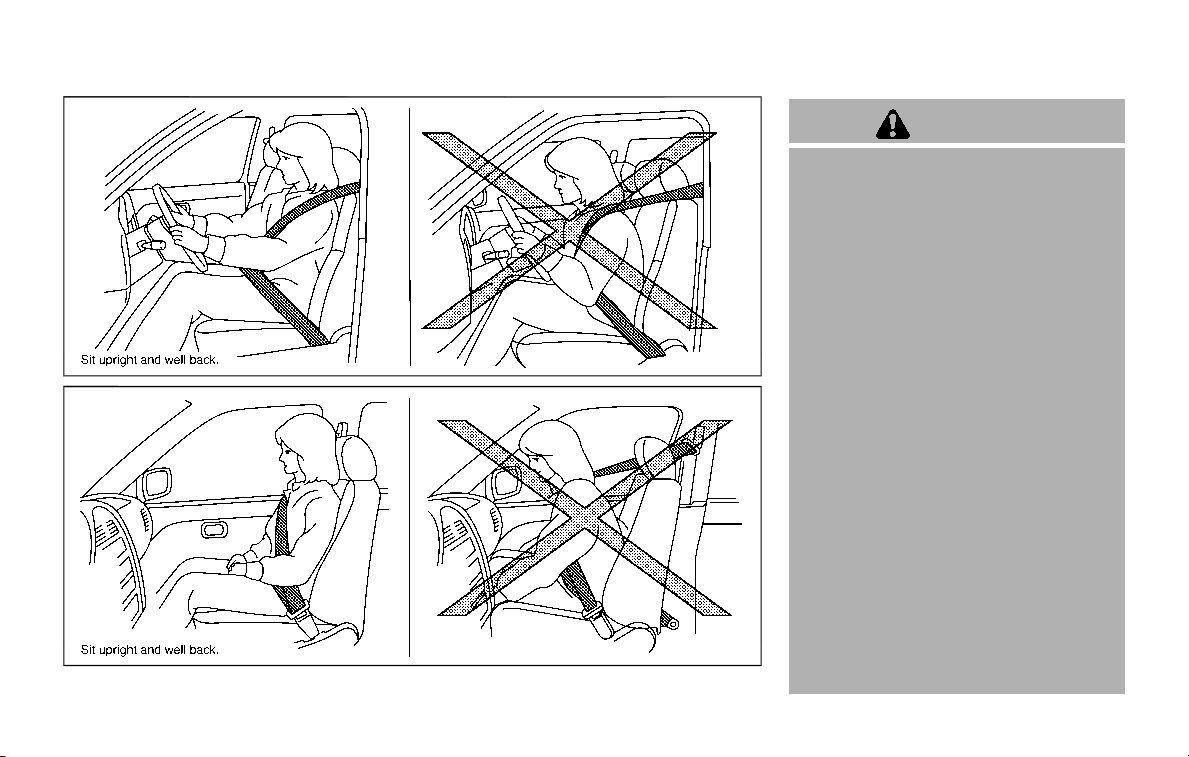 Sit upright and well back.

Sit upright and well back.