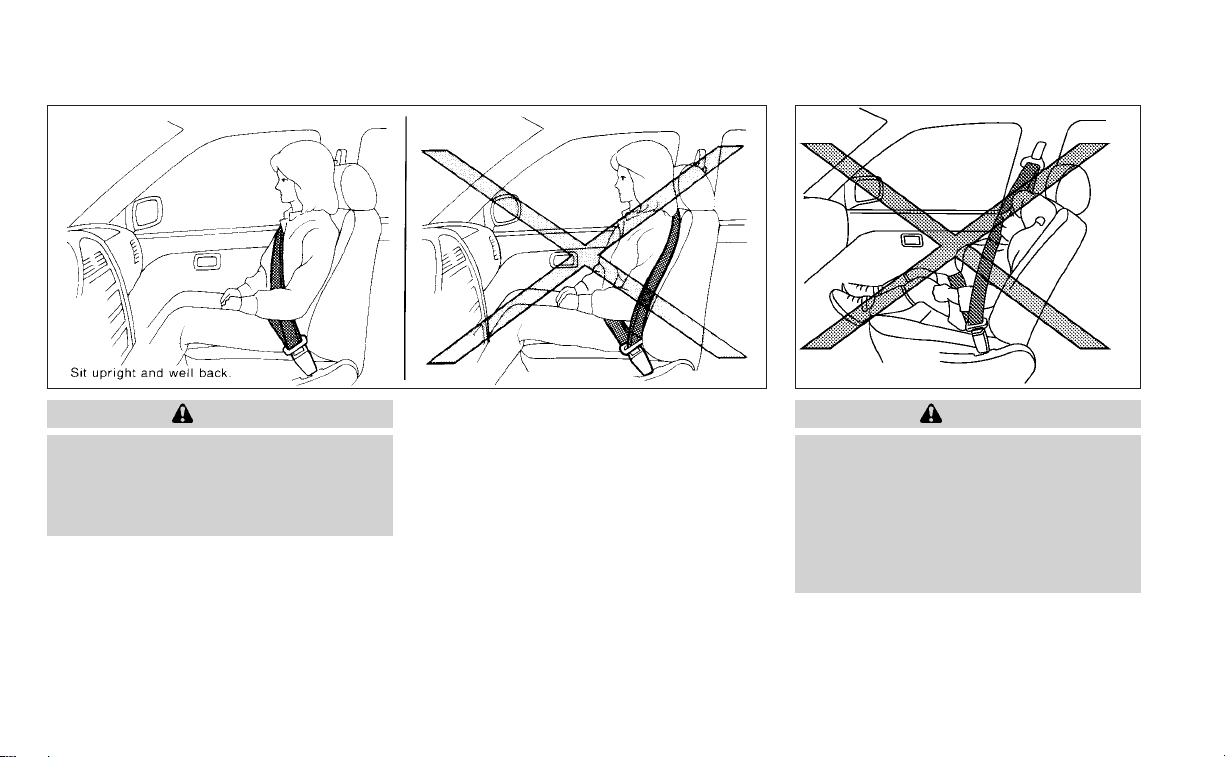 Sit upright and well back.