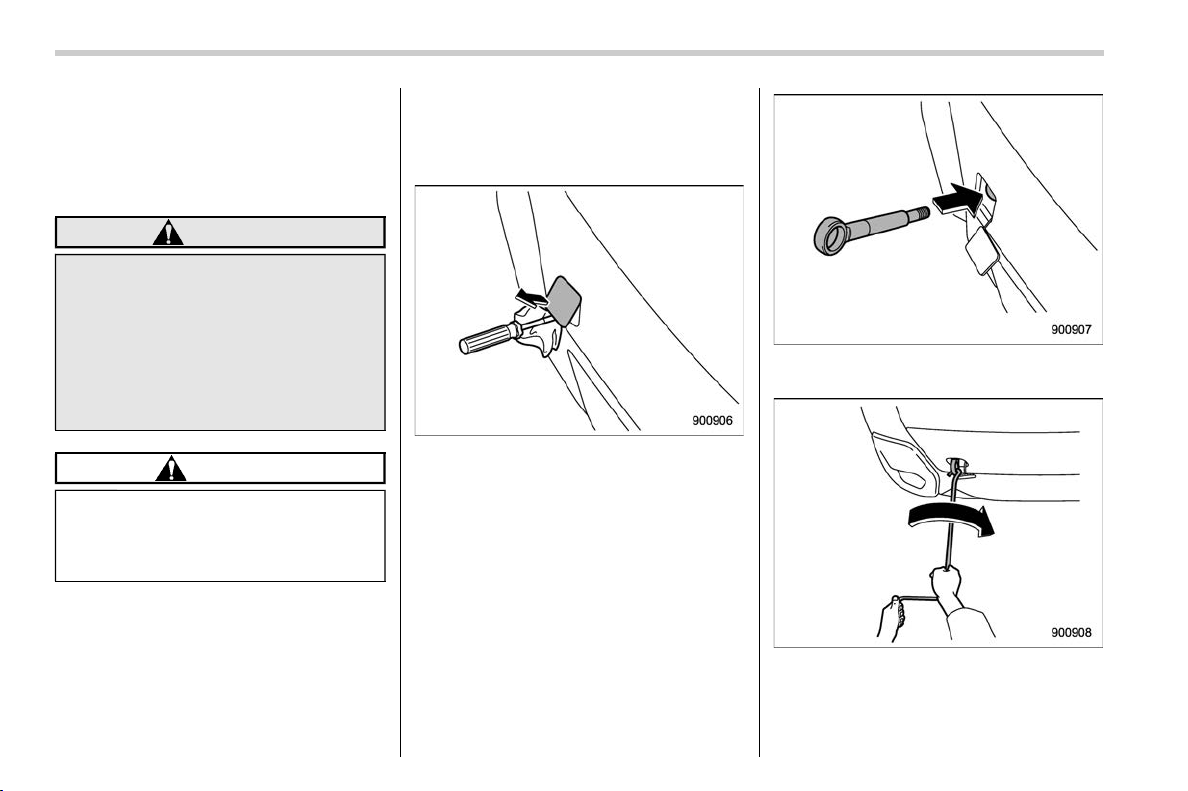 900906

900907

900908