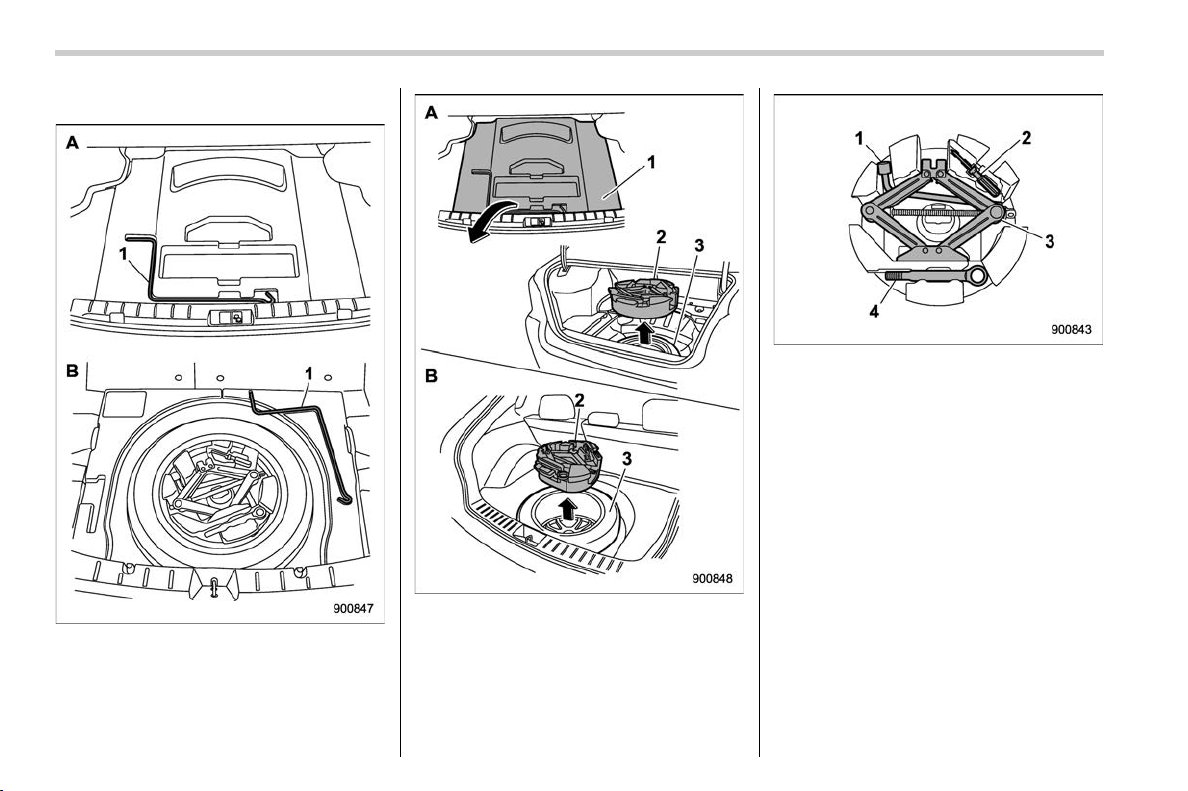 A

1

B

1

900847

A

1

2

3

B

2

3

900848

1

2

3

4

900843