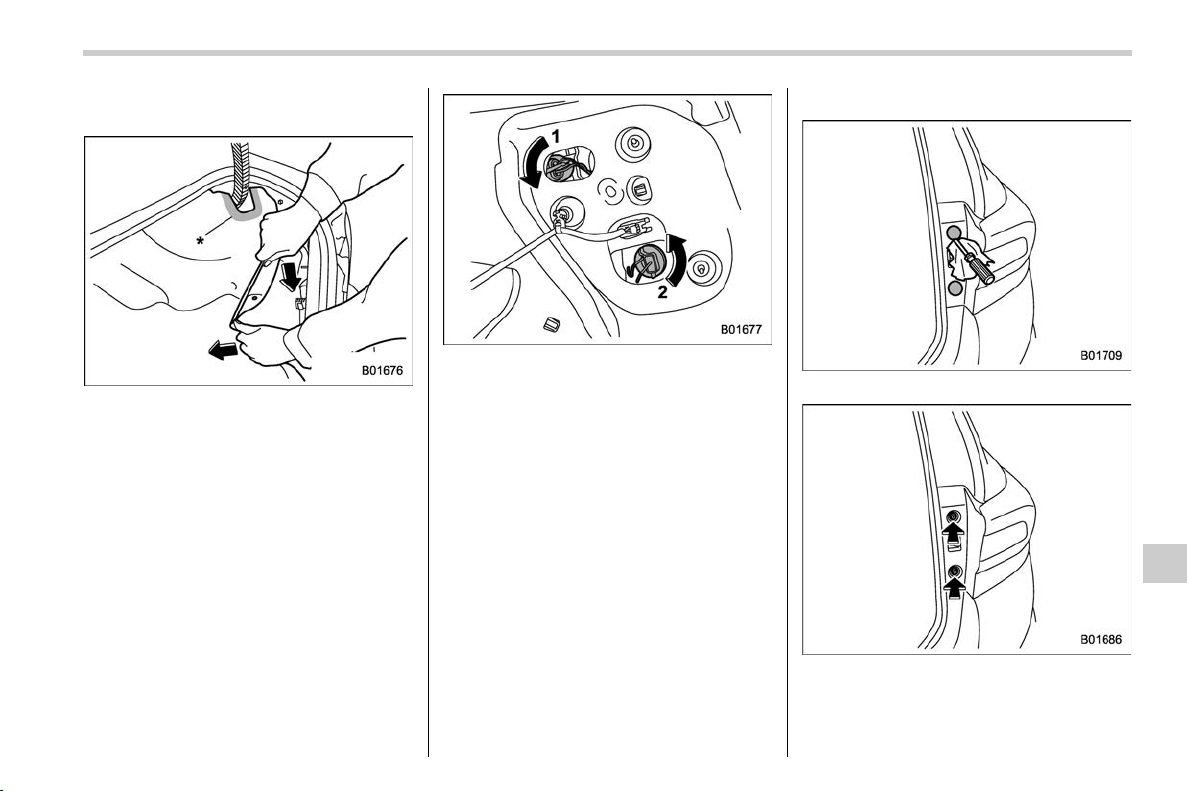 *

B01676

1

2

B01677

B01709

B01686