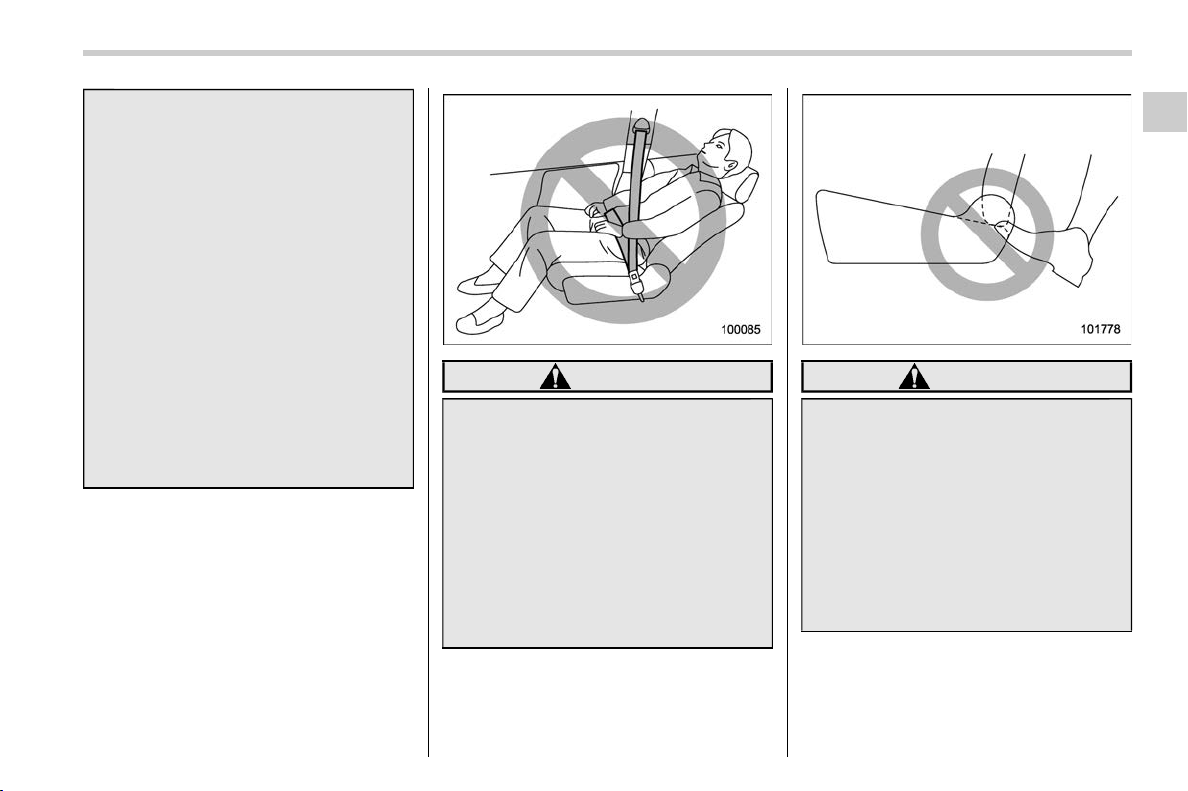 100085

101778