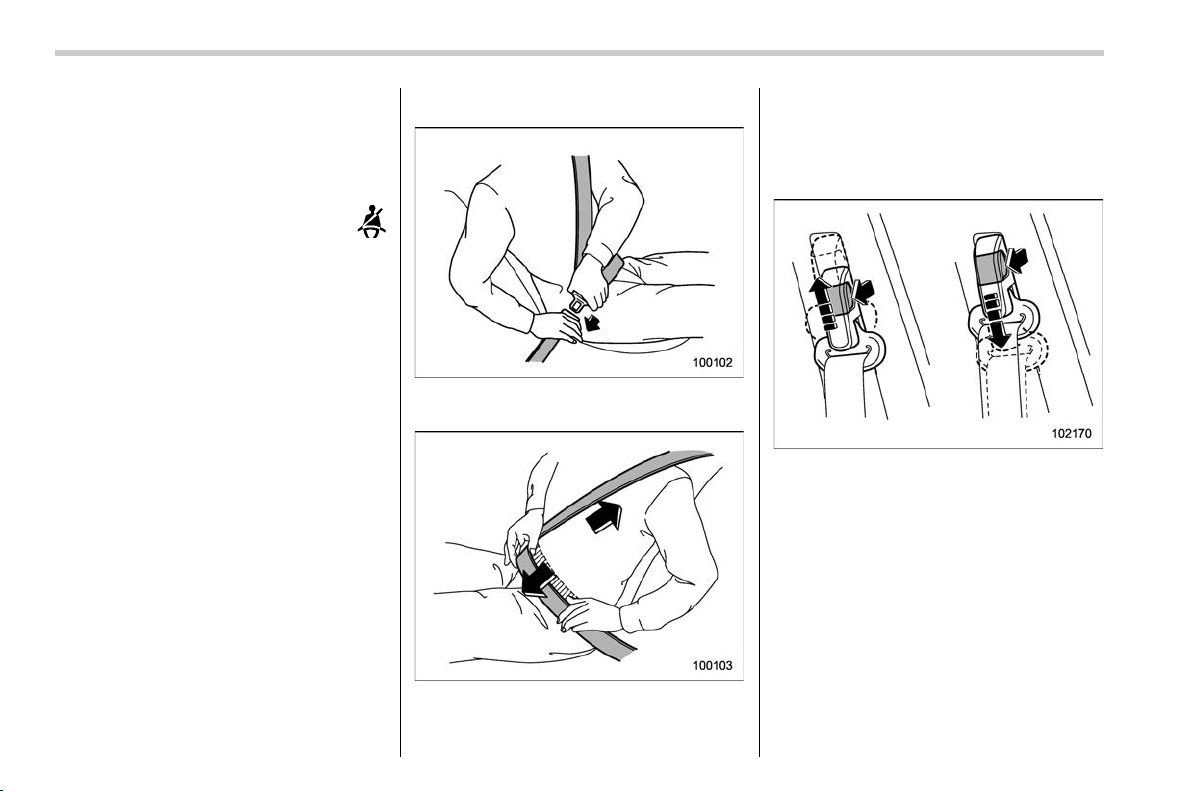 100102

100103

102170