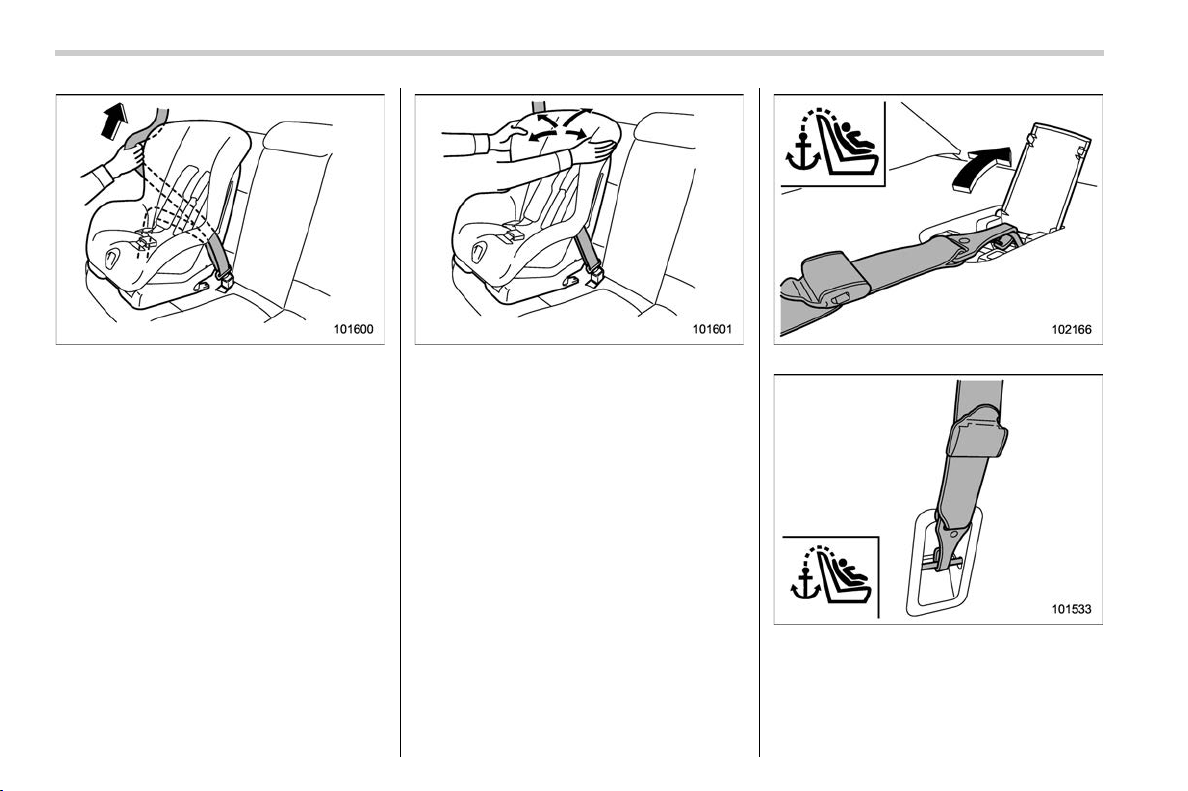 101600

101601

102166

101533