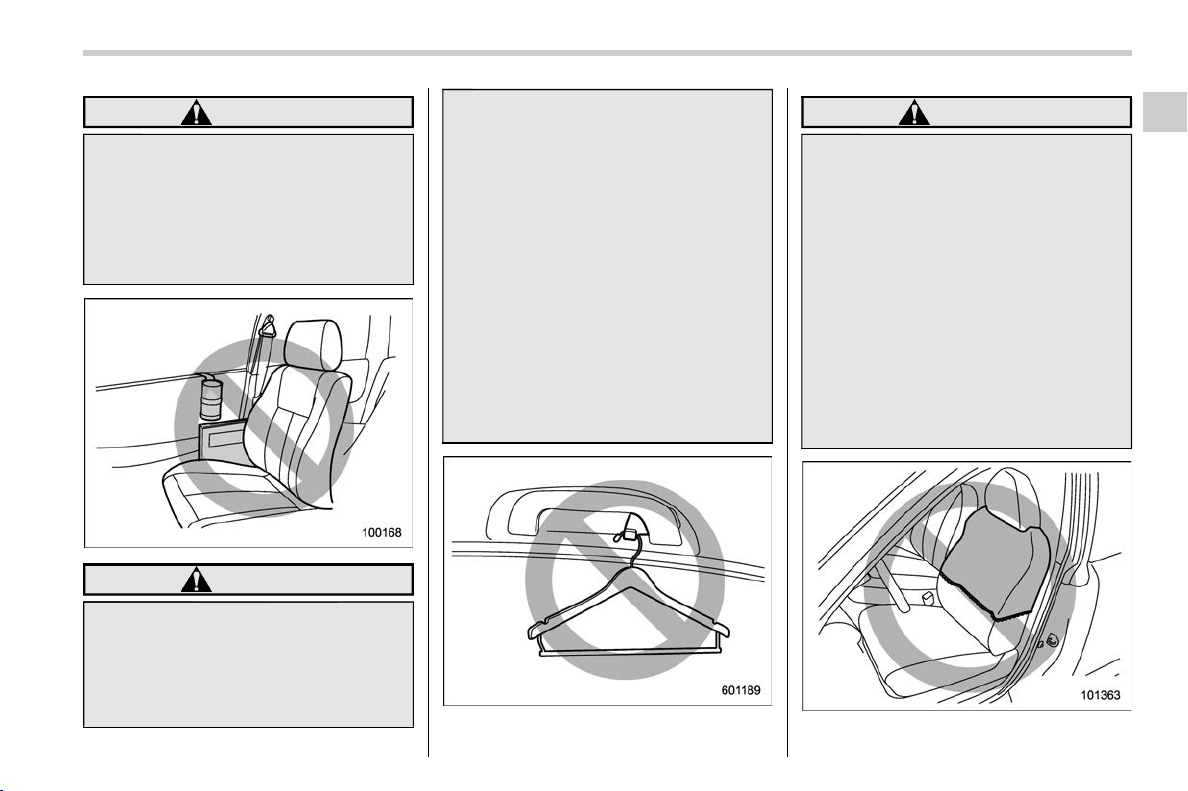 100168

601189

101363