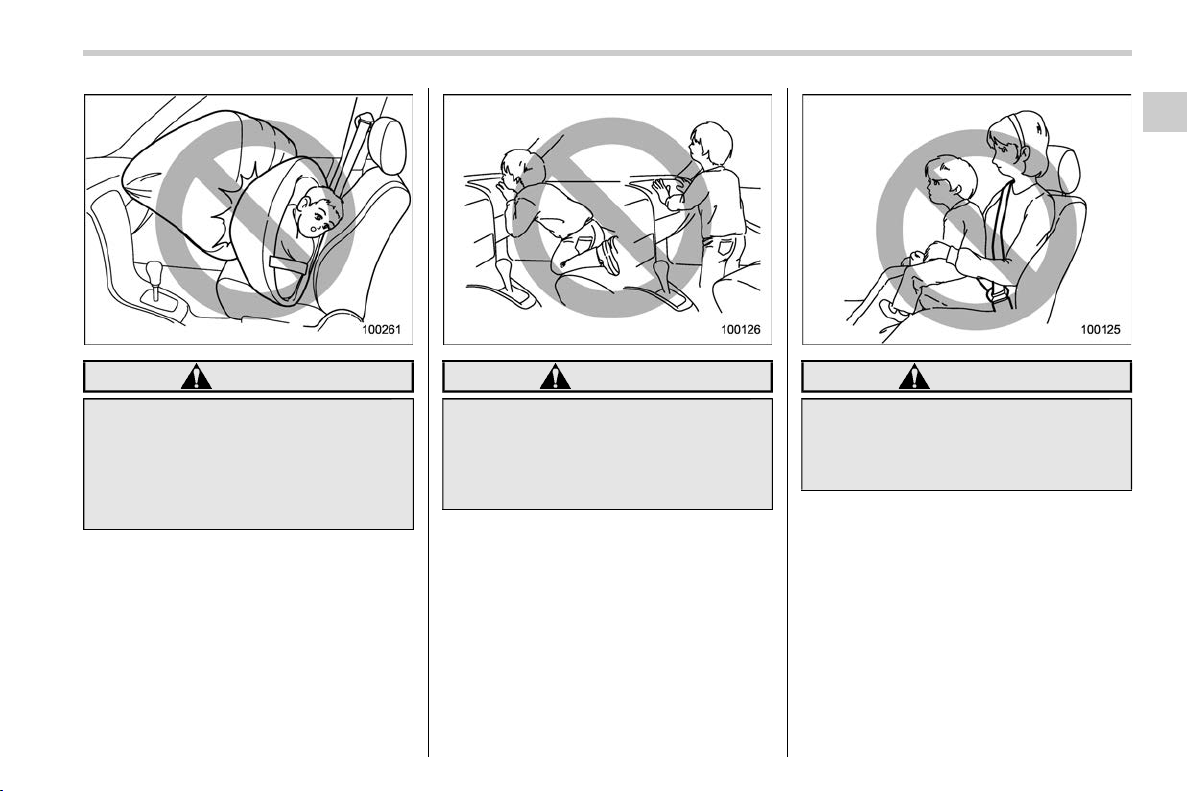 100261

100126

100125