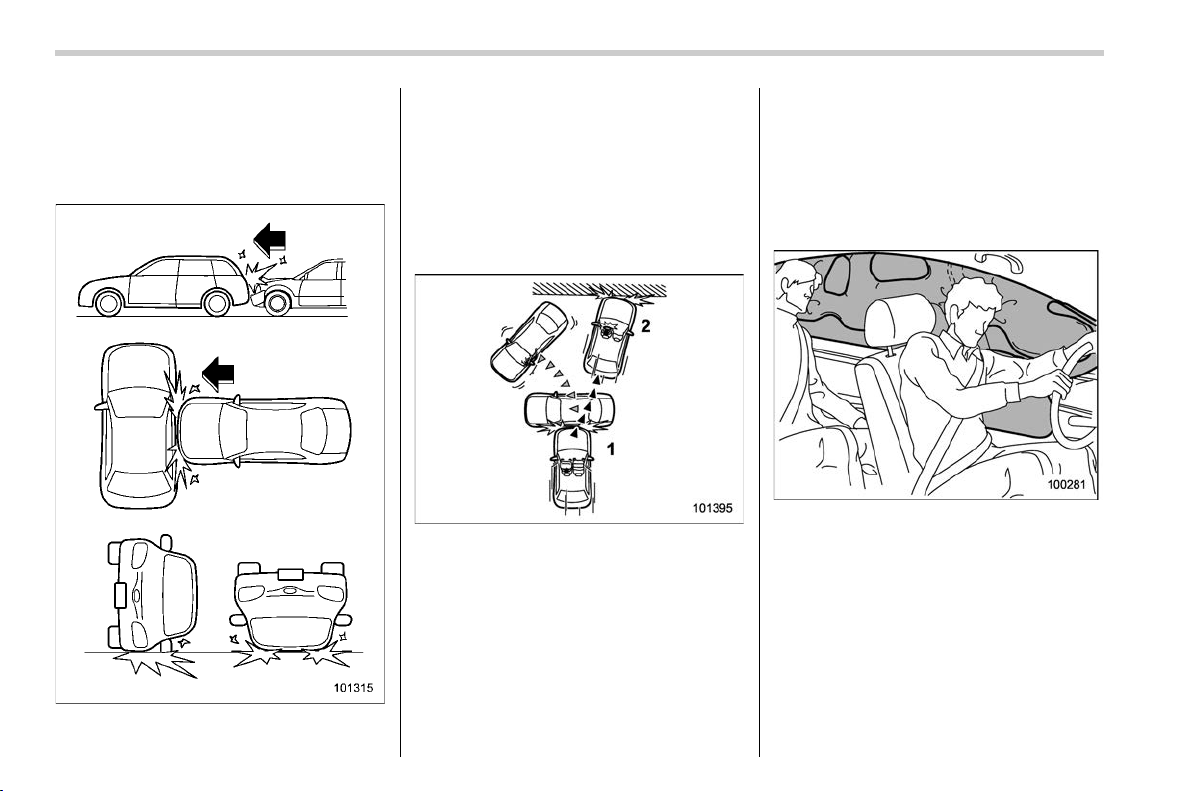 101315

2

1

101395

100281