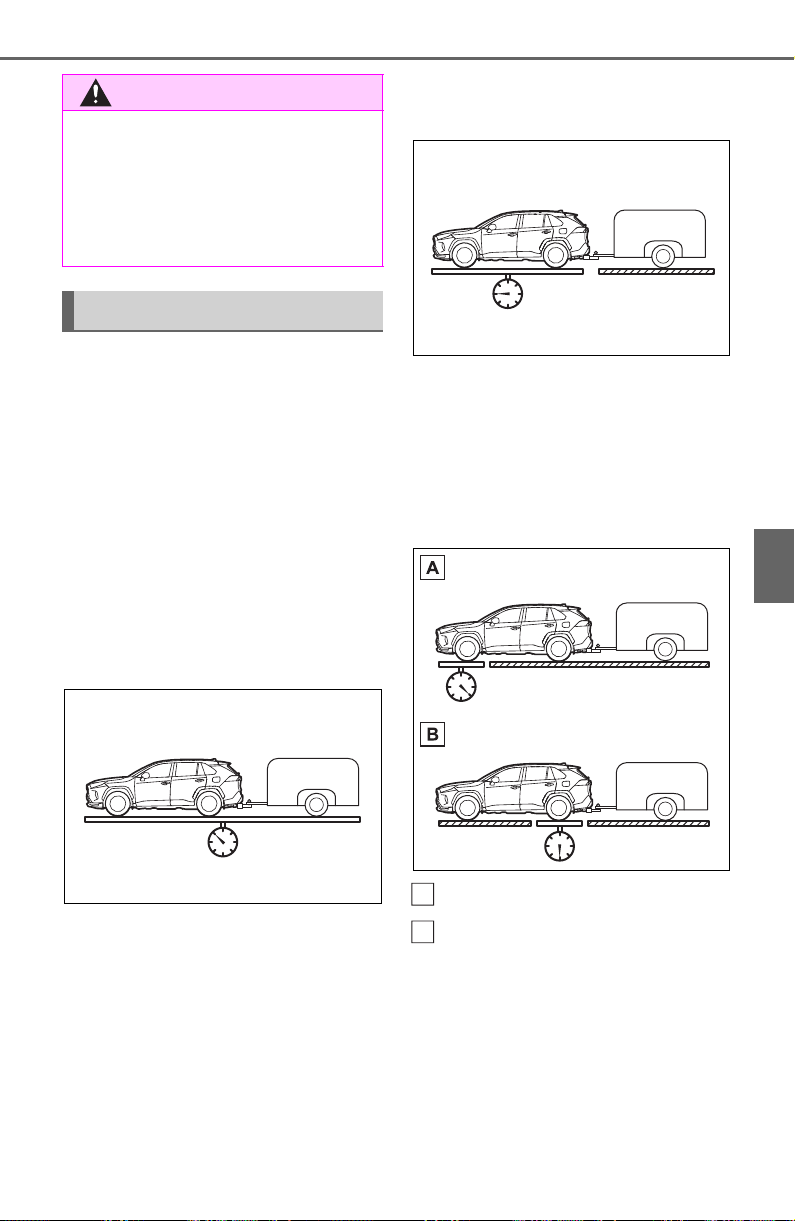 A

B