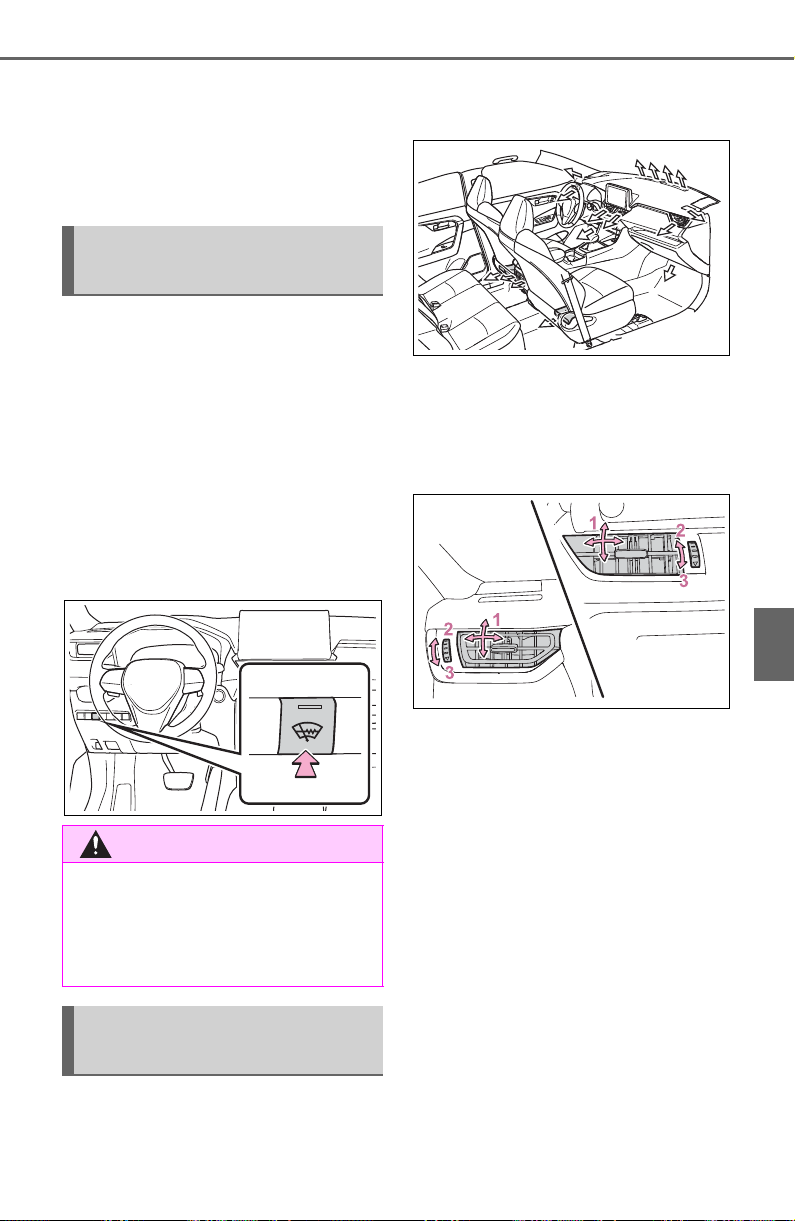 1
2
3
1
2
3