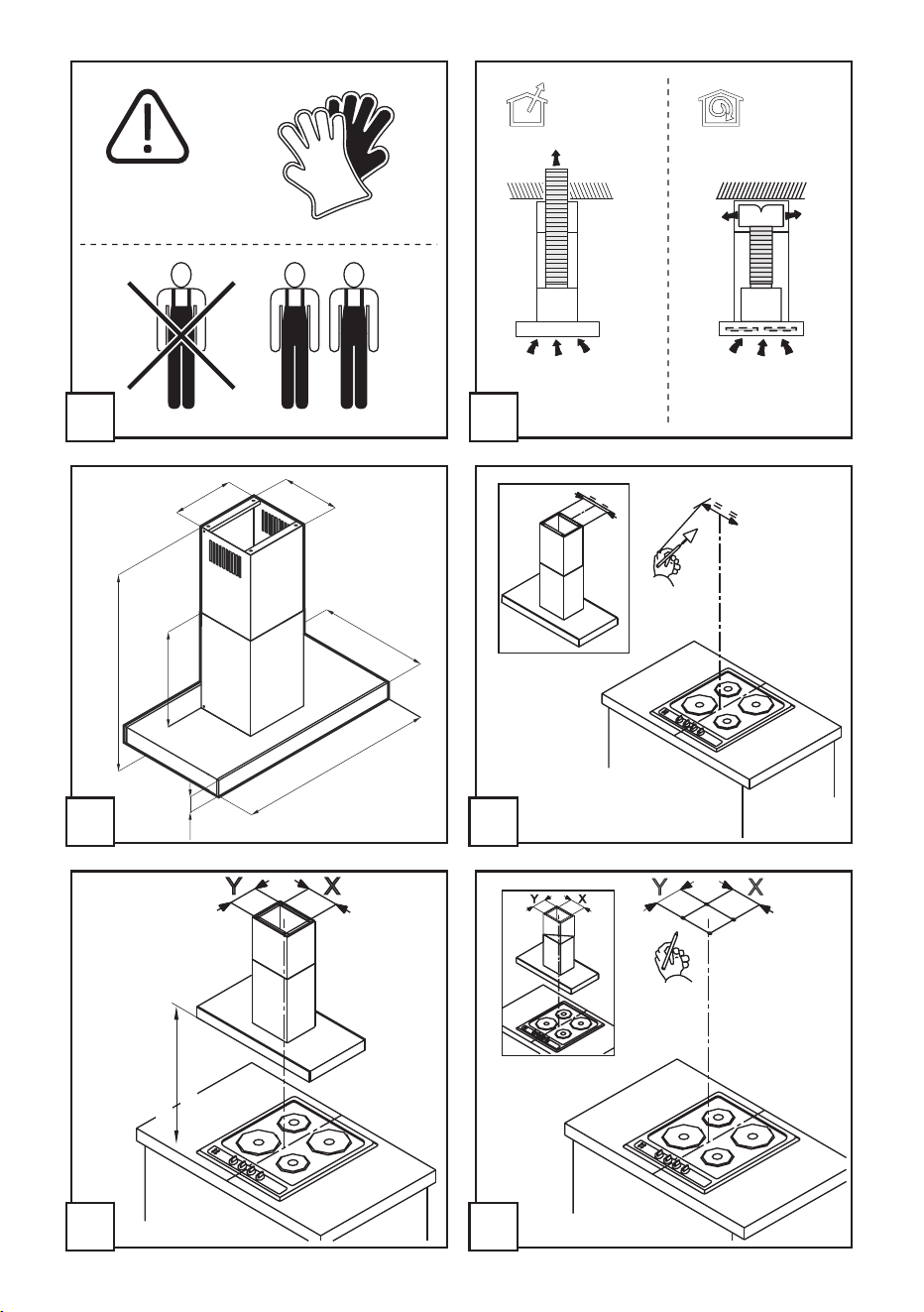 Y X

Y X

Y X