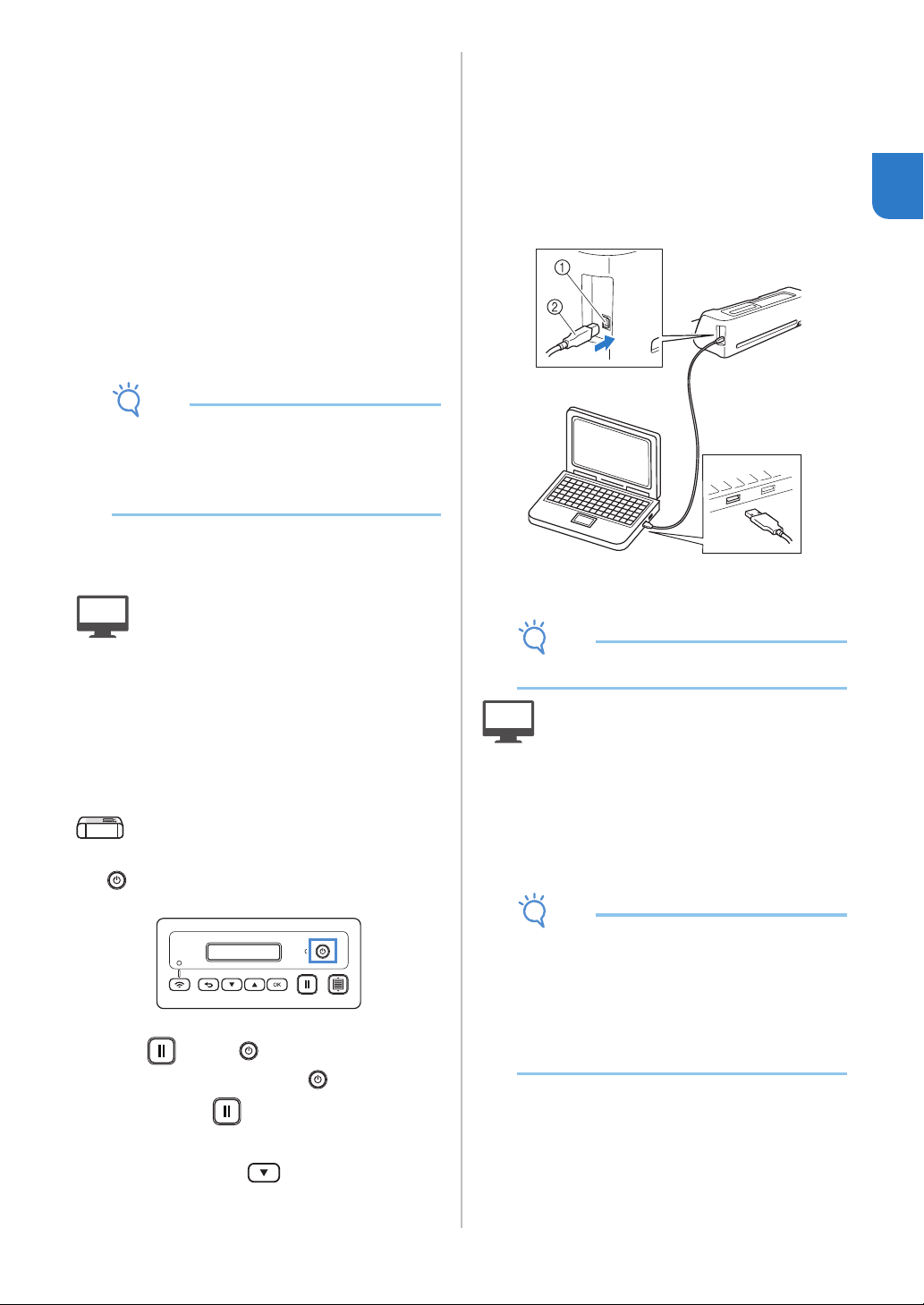 ①
②

OK